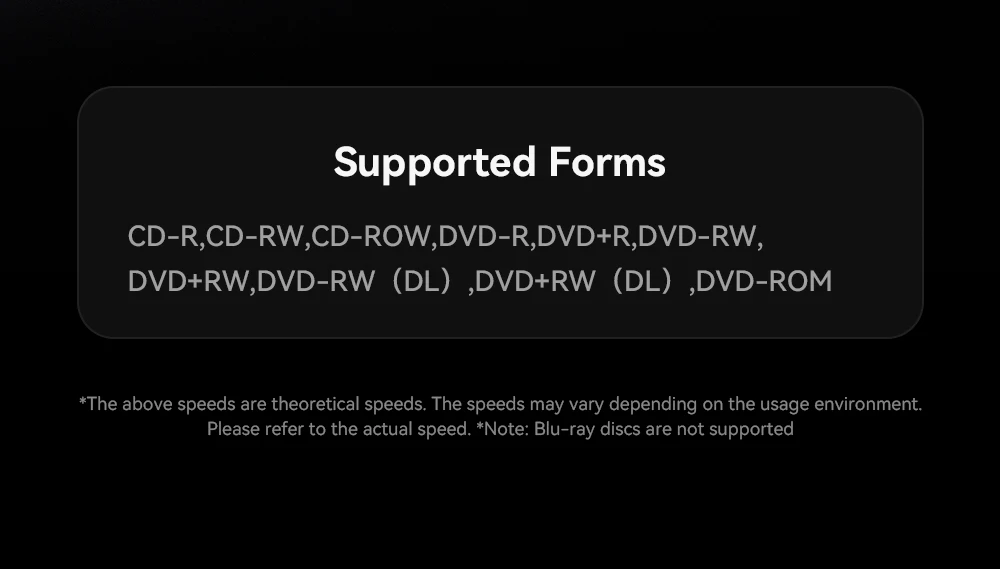 Supported Forms

CD-R,CD-RW,CD-ROW,DVD-R,DVD+R,DVD-RW,
DVD+RW,DVD-RW（DL）,DVD+RW（DL）,DVD-ROM

*The above speeds are theoretical speeds. The speeds may vary depending on the usage environment. Please refer to the actual speed. *Note: Blu-ray discs are not supported