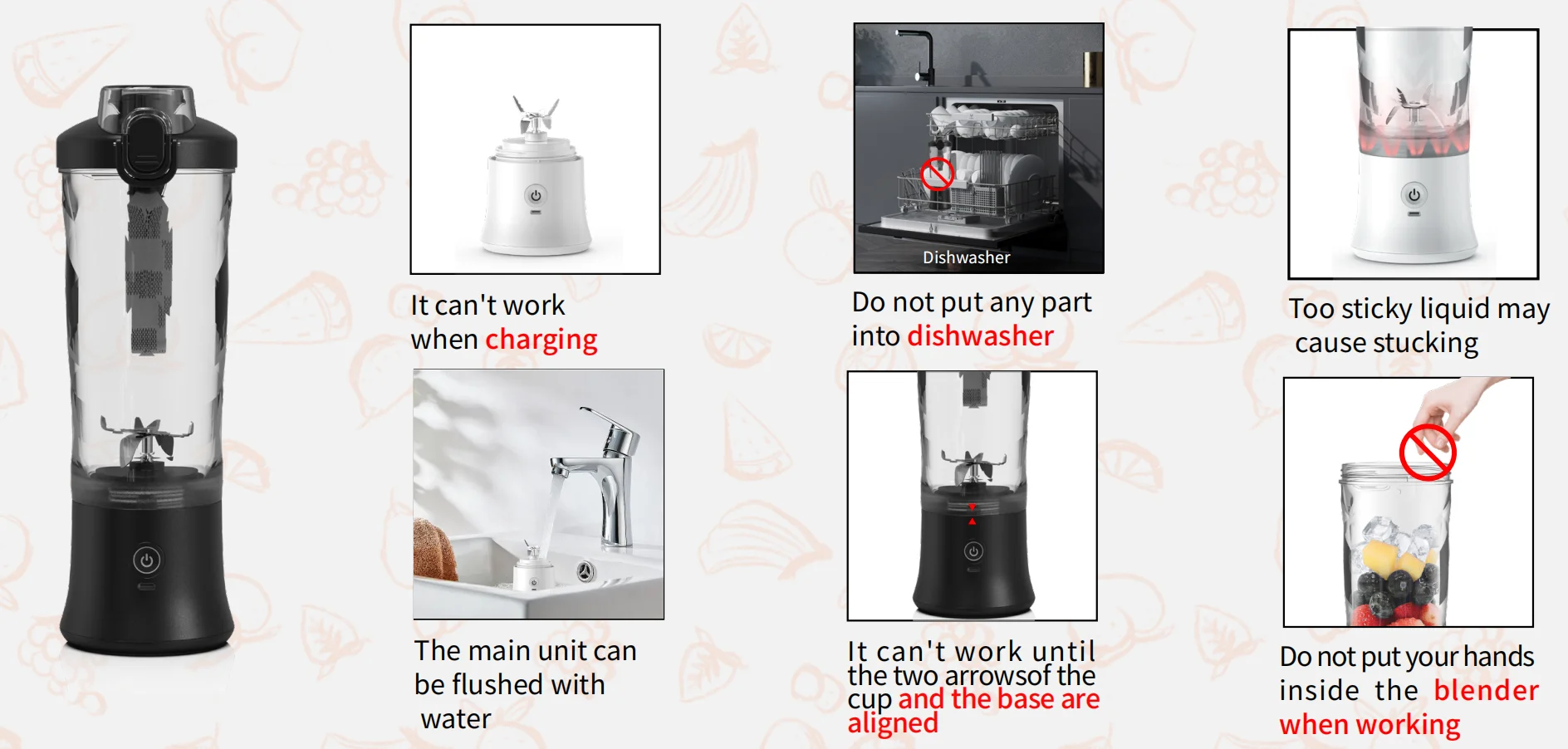 It can't work when charging

Dishwasher

Do not put any part into dishwasher

Too sticky liquid may cause stucking

The main unit can be flushed with water

It can't work until the two arrowsof the cup and the base are aligned

Do not put your hands inside the blender when working