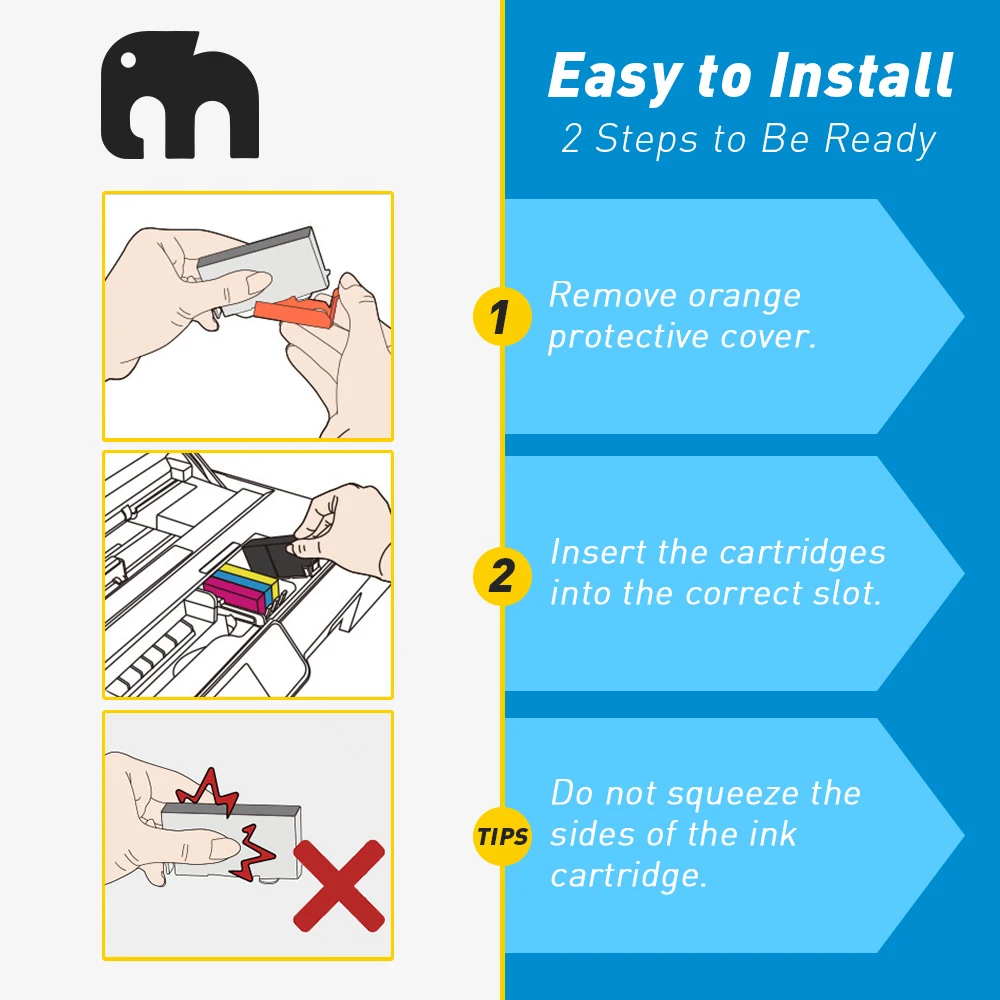 Easy to Install
2 Steps to Be Ready

1 Remove orange protective cover.

2 Insert the cartridges into the correct slot.

TIPS Do not squeeze the sides of the ink cartridge.