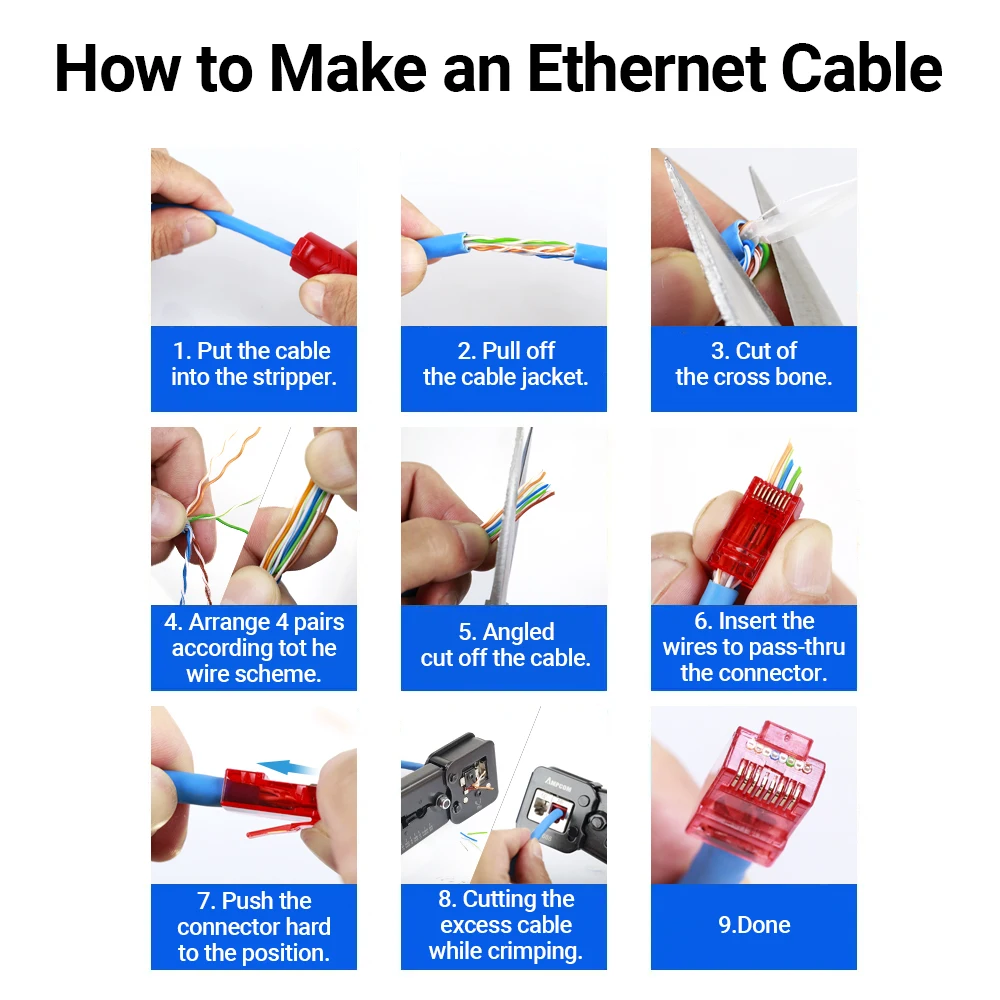 How to Make an Ethernet Cable

1. Put the cable into the stripper.

2. Pull off the cable jacket.

3. Cut of the cross bone.

4. Arrange 4 pairs according tot he wire scheme.

5. Angled cut off the cable.

6. Insert the wires to pass-thru the connector.

7. Push the connector hard to the position.

AMPCOM

8. Cutting the excess cable while crimping.

9.Done