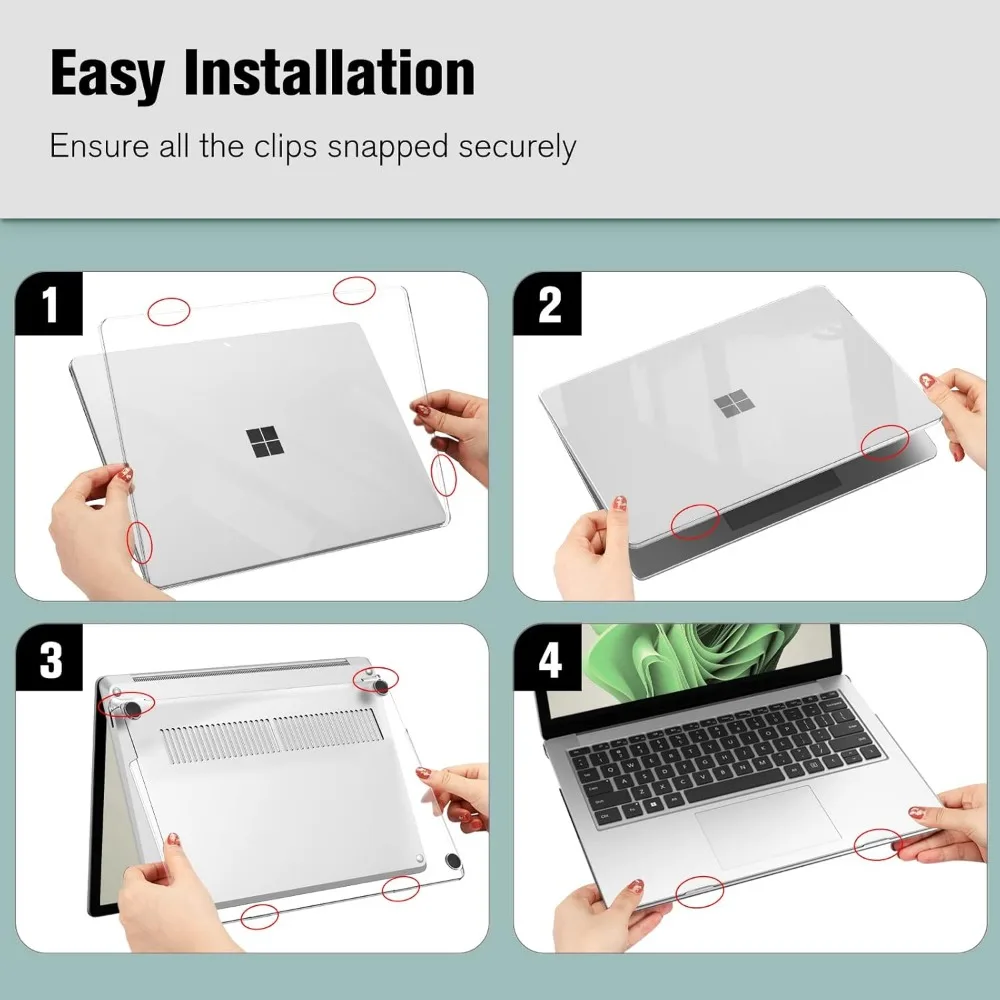 Easy Installation

Ensure all the clips snapped securely

1

2

3

4