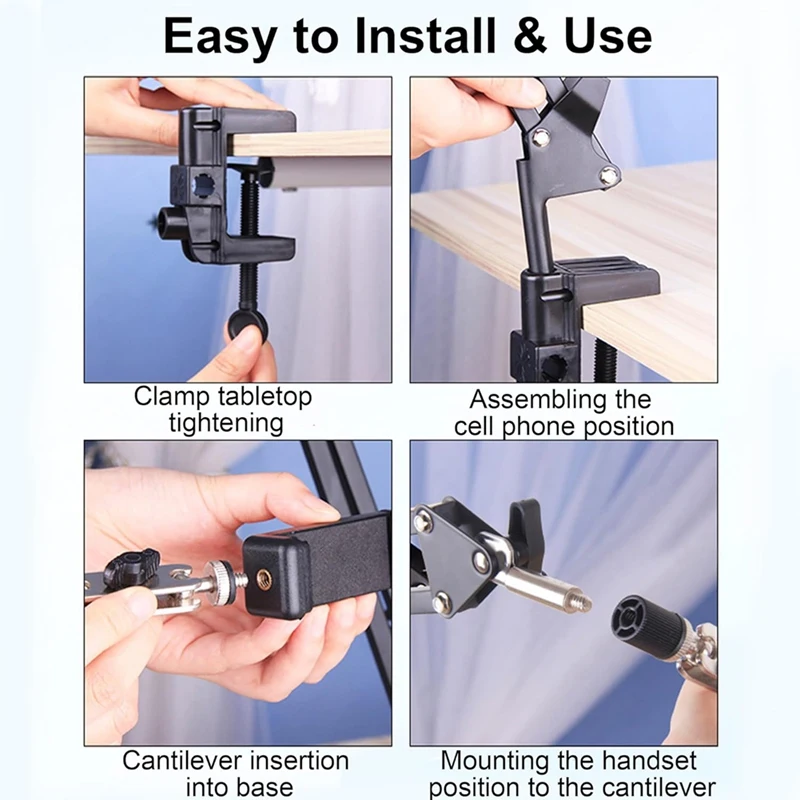 Easy to Install & Use

Clamp tabletop tightening

Assembling the cell phone position

Cantilever insertion into base

Mounting the handset position to the cantilever