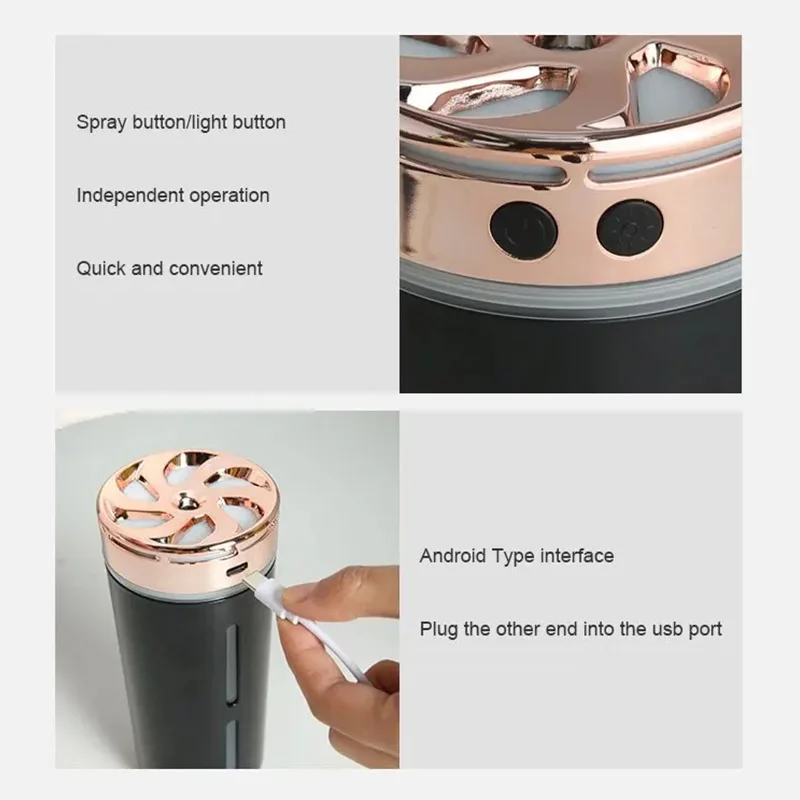 Spray button/light button

Independent operation

Quick and convenient

Android Type interface

Plug the other end into the usb port