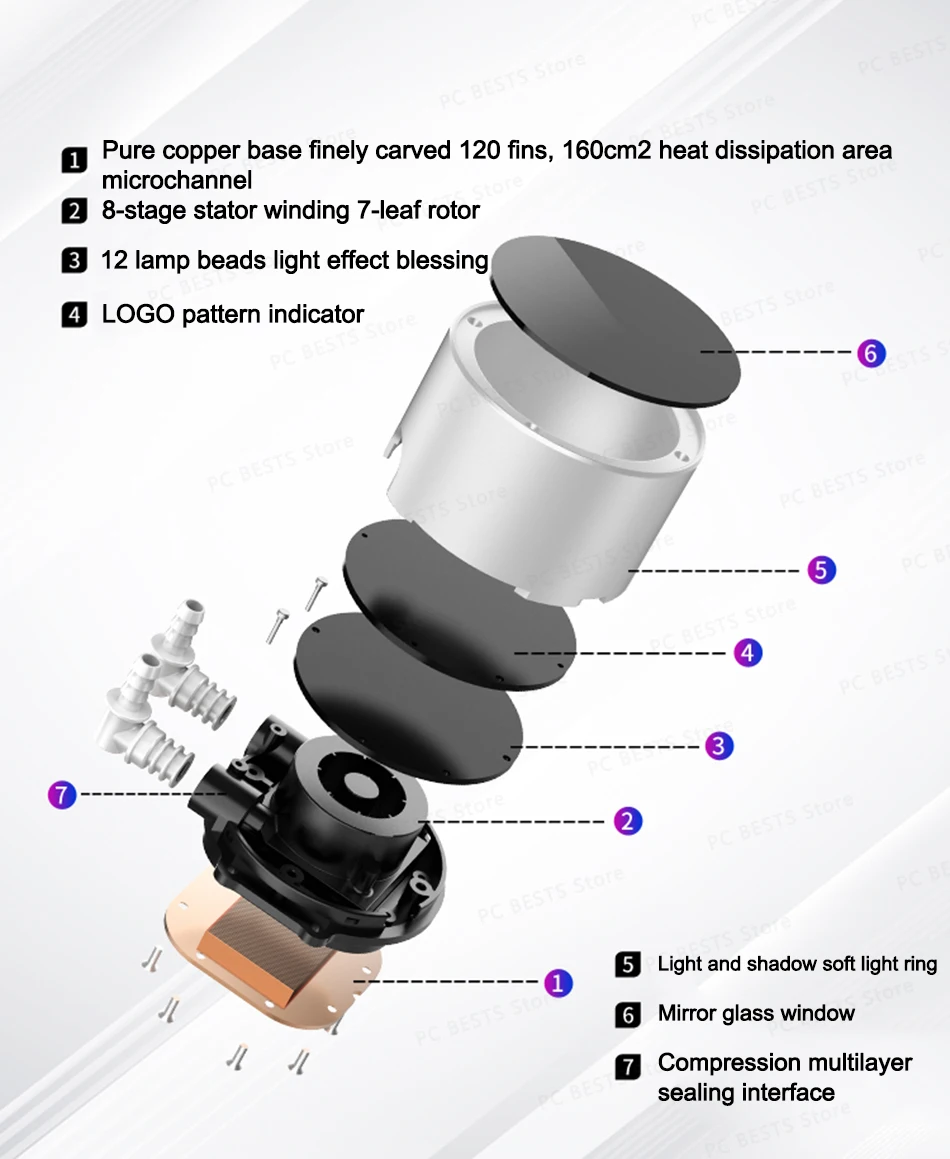 1 Pure copper base finely carved 120 fins, 160cm2 heat dissipation area microchannel

2 8-stage stator winding 7-leaf rotor

3 12 lamp beads light effect blessing

4 LOGO pattern indicator

6

5

4

3

7

2

1

5 Light and shadow soft light ring

6 Mirror glass window

7 Compression multilayer sealing interface

PC BESTS Store