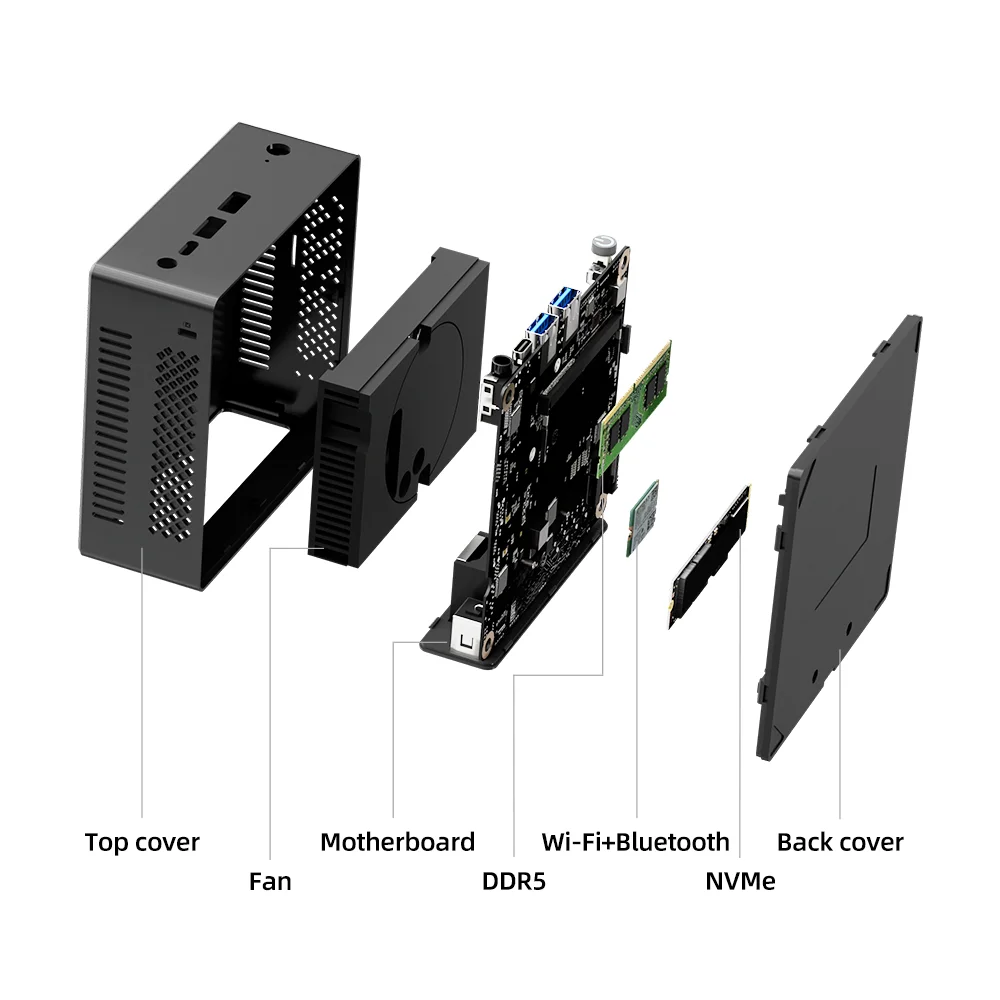 Top cover
Fan
Motherboard
DDR5
Wi-Fi+Bluetooth
NVMe
Back cover