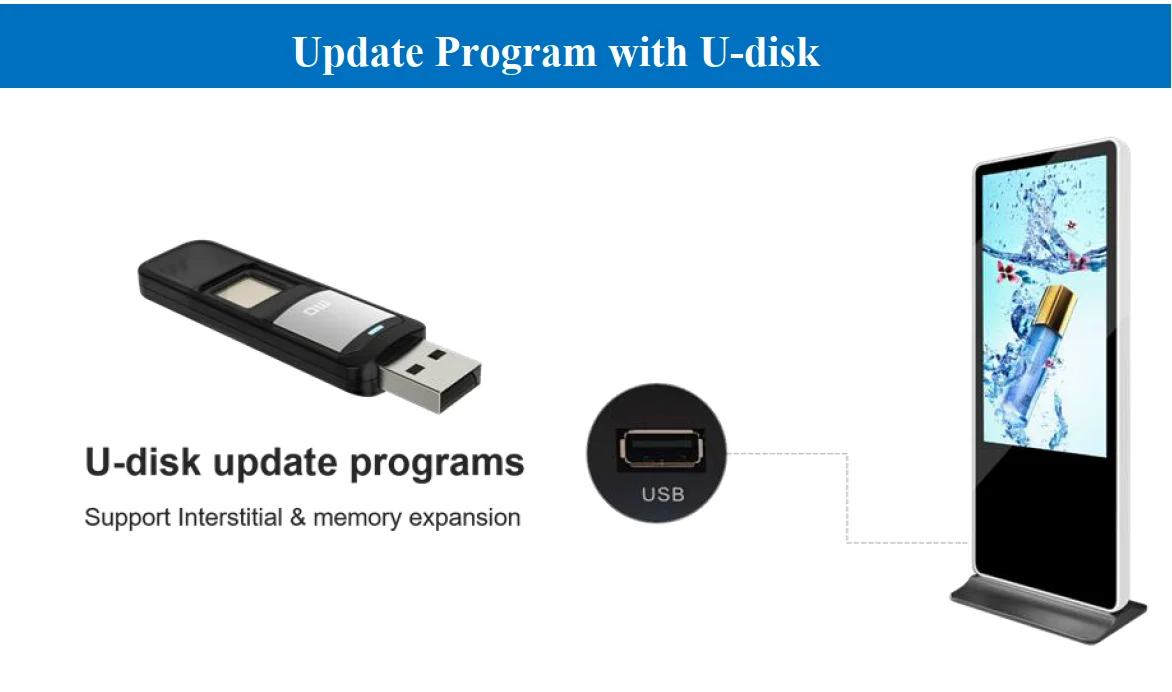 Update Program with U-disk

U-disk update programs

Support Interstitial & memory expansion

USB