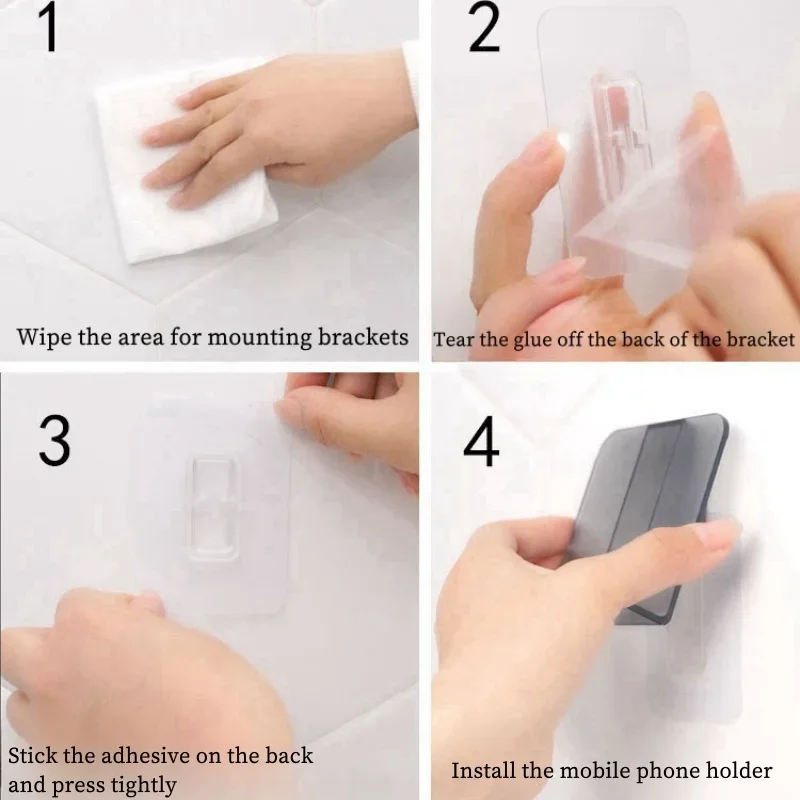 1

Wipe the area for mounting brackets

2

Tear the glue off the back of the bracket

3

Stick the adhesive on the back and press tightly

4

Install the mobile phone holder