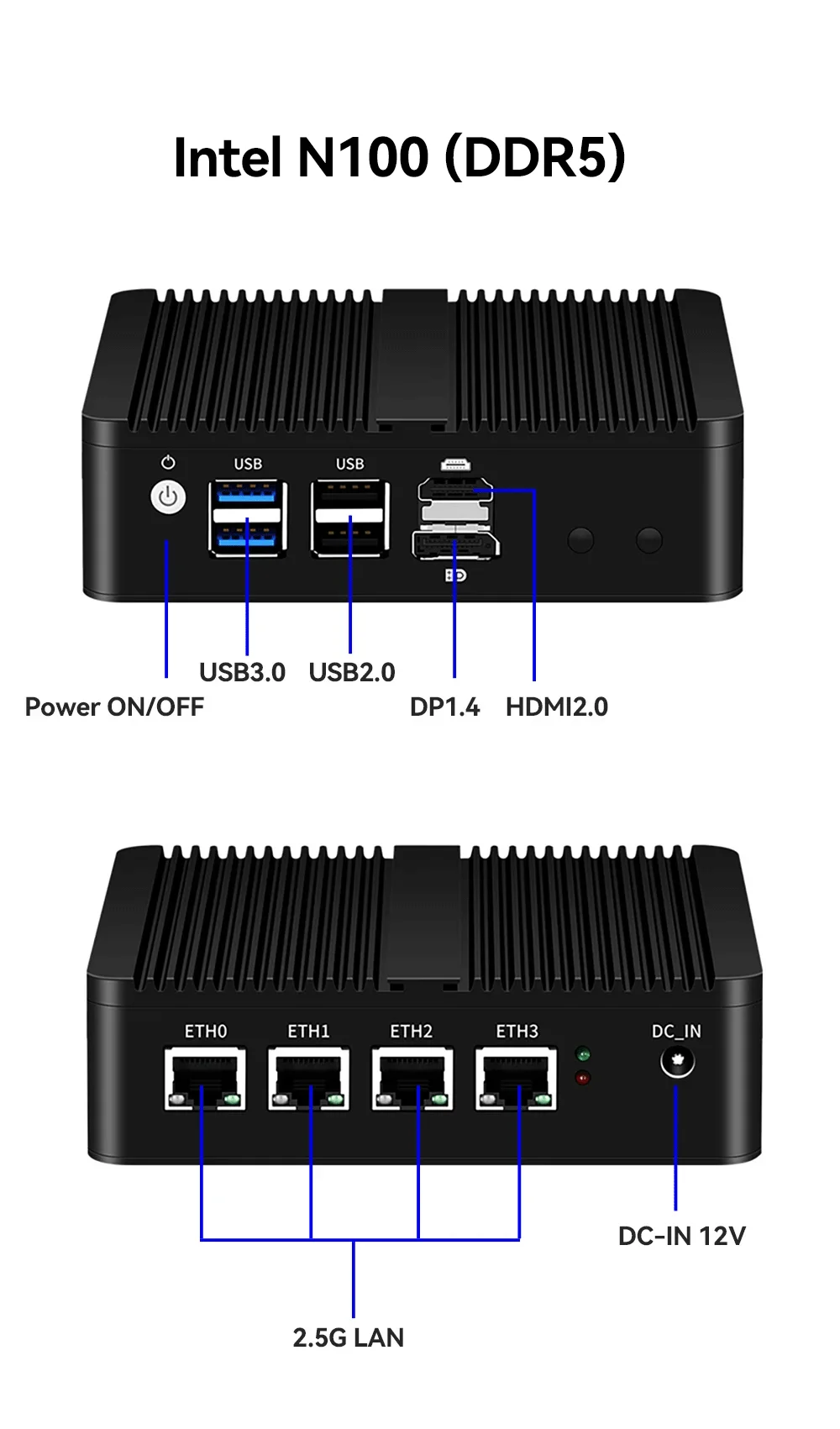 Intel N100 (DDR5)

USB USB

USB3.0 USB2.0

Power ON/OFF

DP1.4 HDMI2.0

ETH0 ETH1 ETH2 ETH3 DC_IN

DC-IN 12V

2.5G LAN