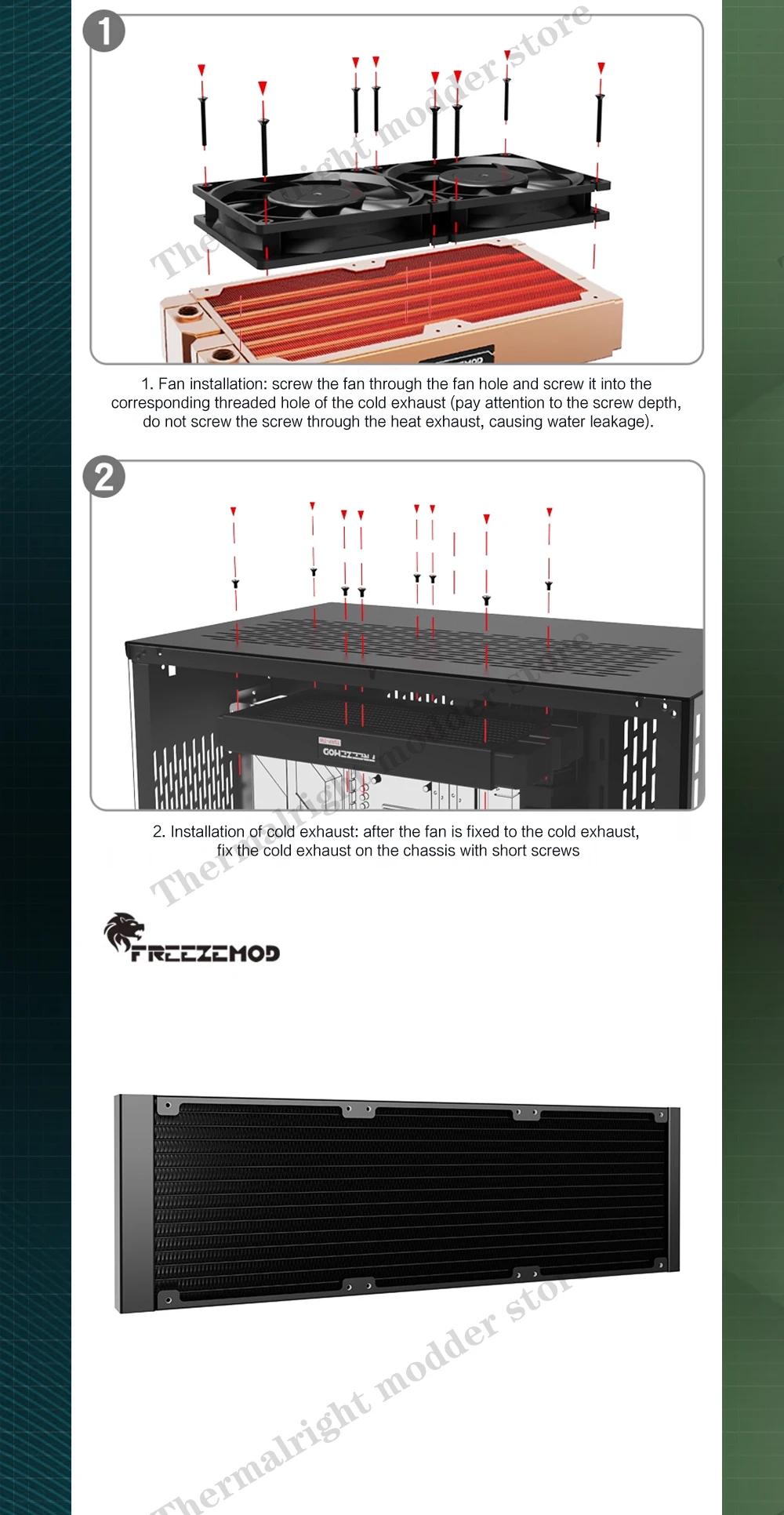 1

Thermalright modder store

1. Fan installation: screw the fan through the fan hole and screw it into the corresponding threaded hole of the cold exhaust (pay attention to the screw depth, do not screw the screw through the heat exhaust, causing water leakage).

2

Thermalright modder store

2. Installation of cold exhaust: after the fan is fixed to the cold exhaust, fix the cold exhaust on the chassis with short screws

FREEZEMOD

Thermalright modder store