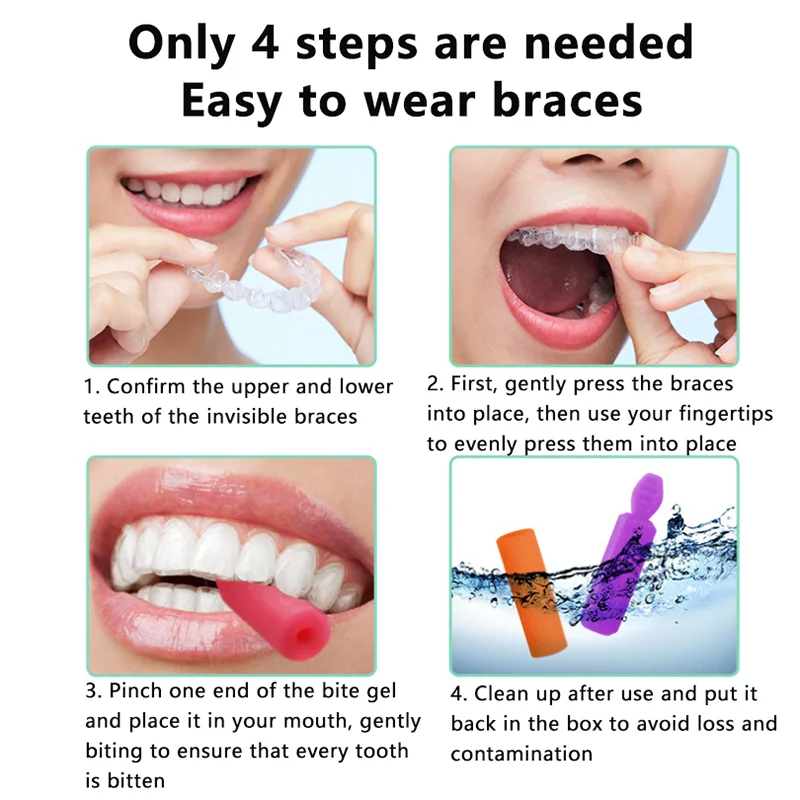 Only 4 steps are needed
Easy to wear braces

1. Confirm the upper and lower teeth of the invisible braces

2. First, gently press the braces into place, then use your fingertips to evenly press them into place

3. Pinch one end of the bite gel and place it in your mouth, gently biting to ensure that every tooth is bitten

4. Clean up after use and put it back in the box to avoid loss and contamination