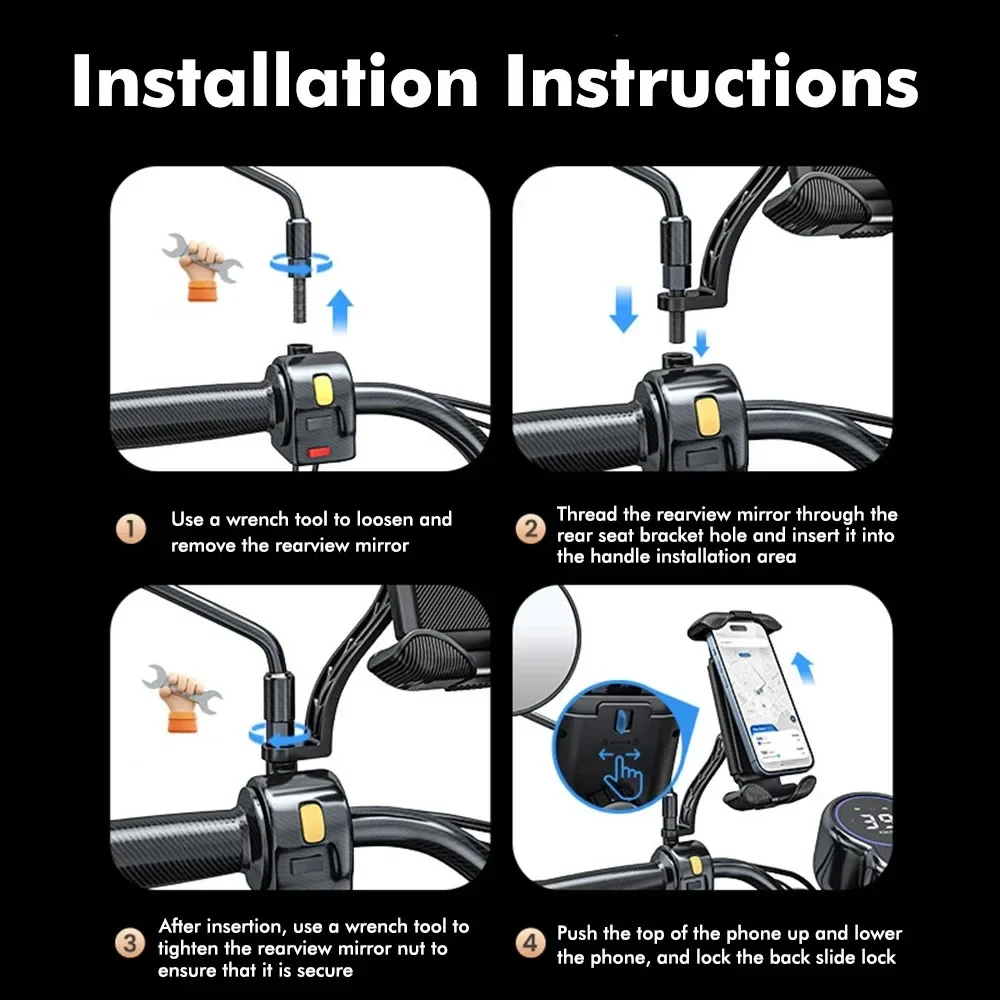 Installation Instructions

1 Use a wrench tool to loosen and remove the rearview mirror

2 Thread the rearview mirror through the rear seat bracket hole and insert it into the handle installation area

3 After insertion, use a wrench tool to tighten the rearview mirror nut to ensure that it is secure

4 Push the top of the phone up and lower the phone, and lock the back slide lock