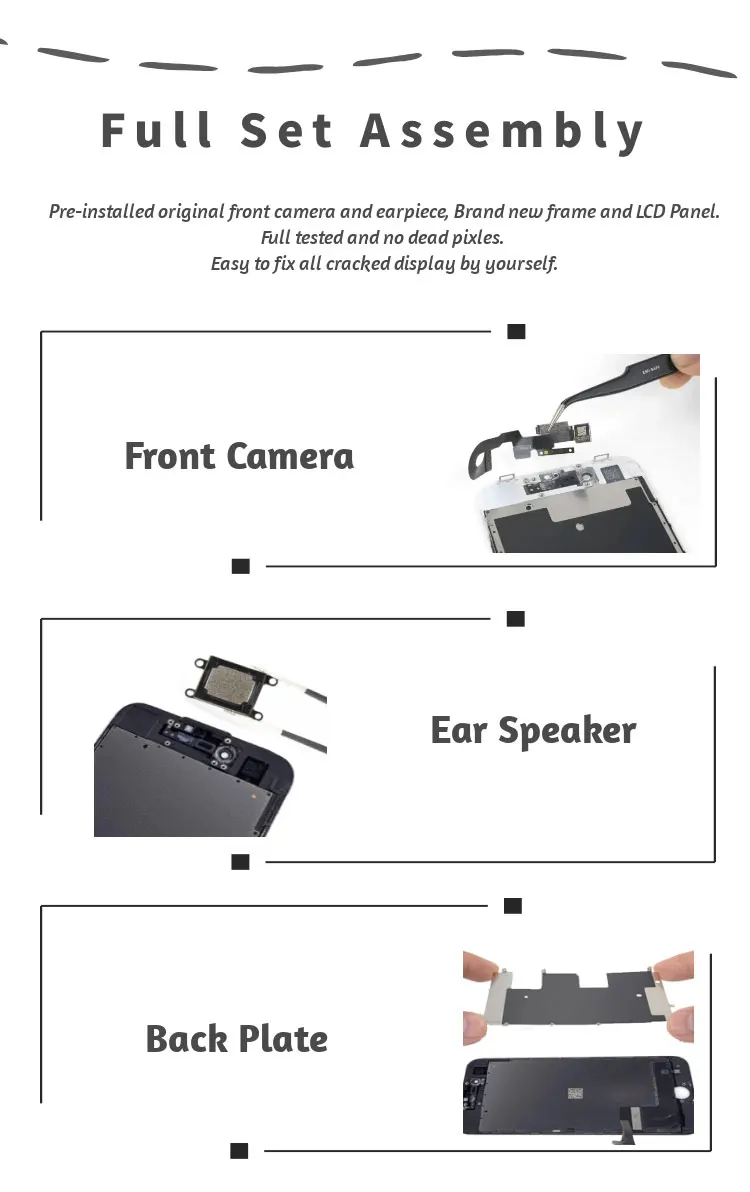 Full Set Assembly

Pre-installed original front camera and earpiece, Brand new frame and LCD Panel.
Full tested and no dead pixles.
Easy to fix all cracked display by yourself.

Front Camera

Ear Speaker

Back Plate