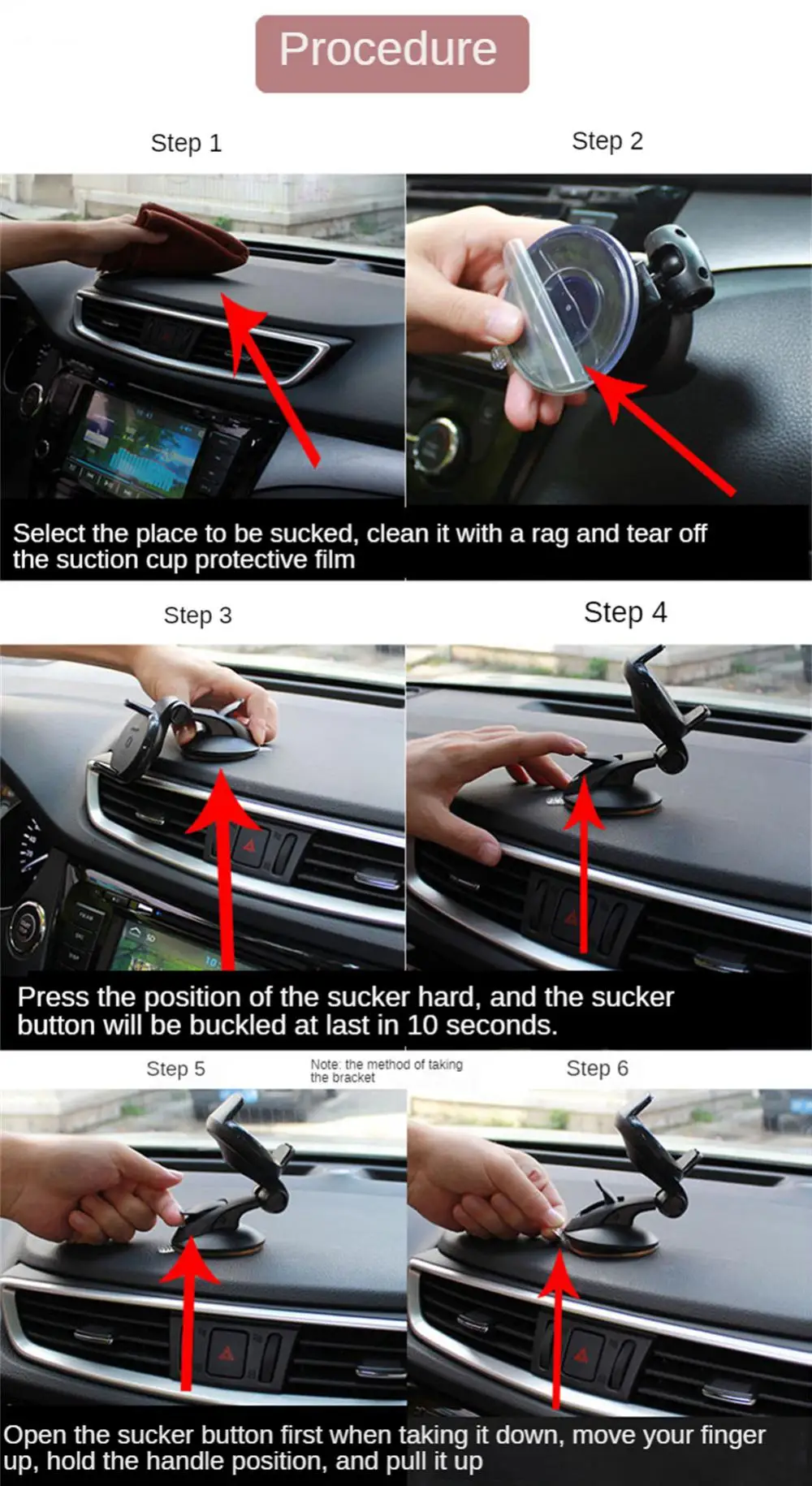 Procedure

Step 1

Step 2

Select the place to be sucked, clean it with a rag and tear off the suction cup protective film

Step 3

Step 4

Press the position of the sucker hard, and the sucker button will be buckled at last in 10 seconds.

Step 5

Note: the method of taking the bracket

Step 6

Open the sucker button first when taking it down, move your finger up, hold the handle position, and pull it up