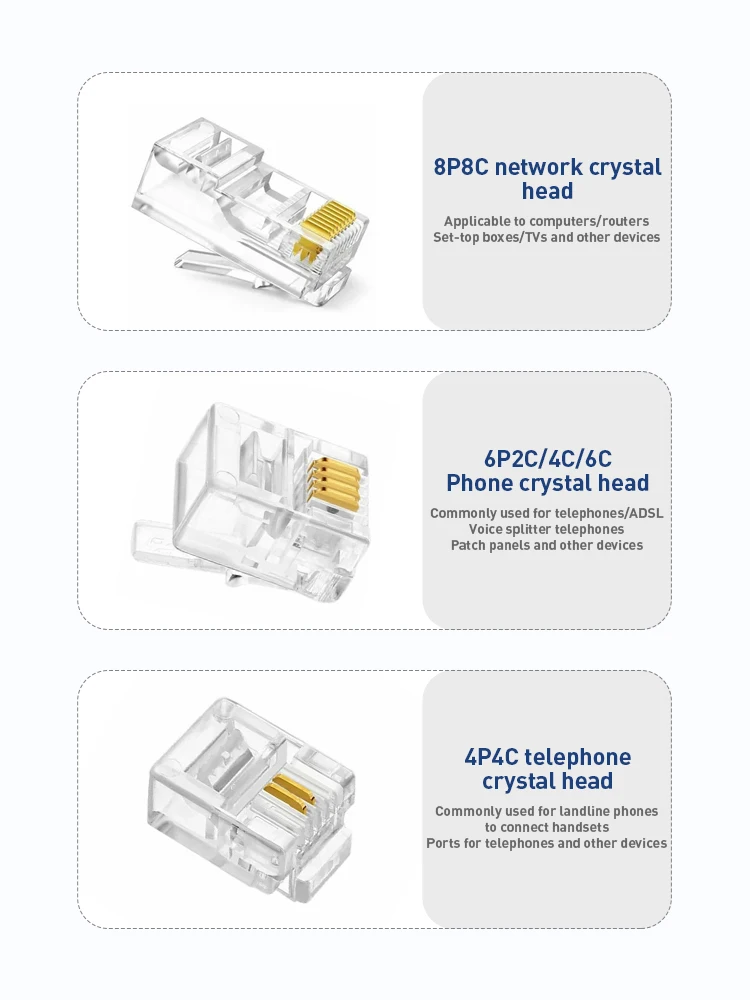 8P8C network crystal head

Applicable to computers/routers
Set-top boxes/TVs and other devices

6P2C/4C/6C
Phone crystal head

Commonly used for telephones/ADSL
Voice splitter telephones
Patch panels and other devices

4P4C telephone crystal head

Commonly used for landline phones to connect handsets
Ports for telephones and other devices