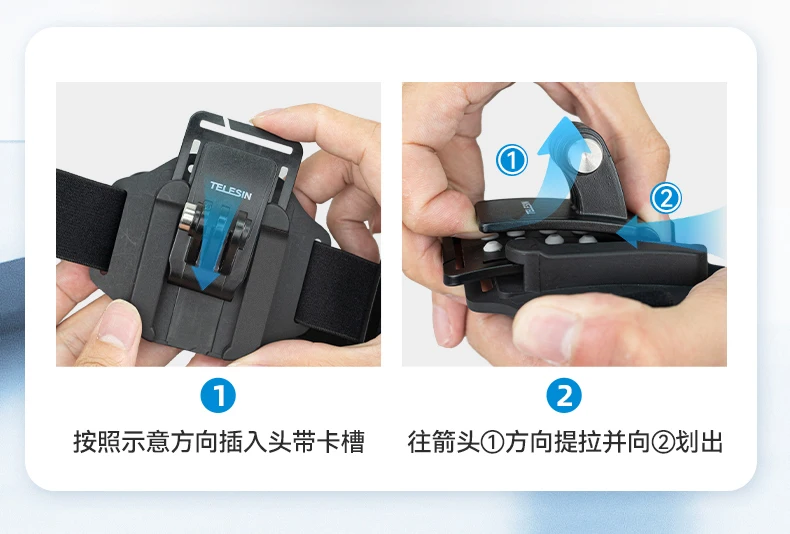 TELESIN

1

2

1

按照示意方向插入头带卡槽

2

往箭头①方向提拉并向②划出