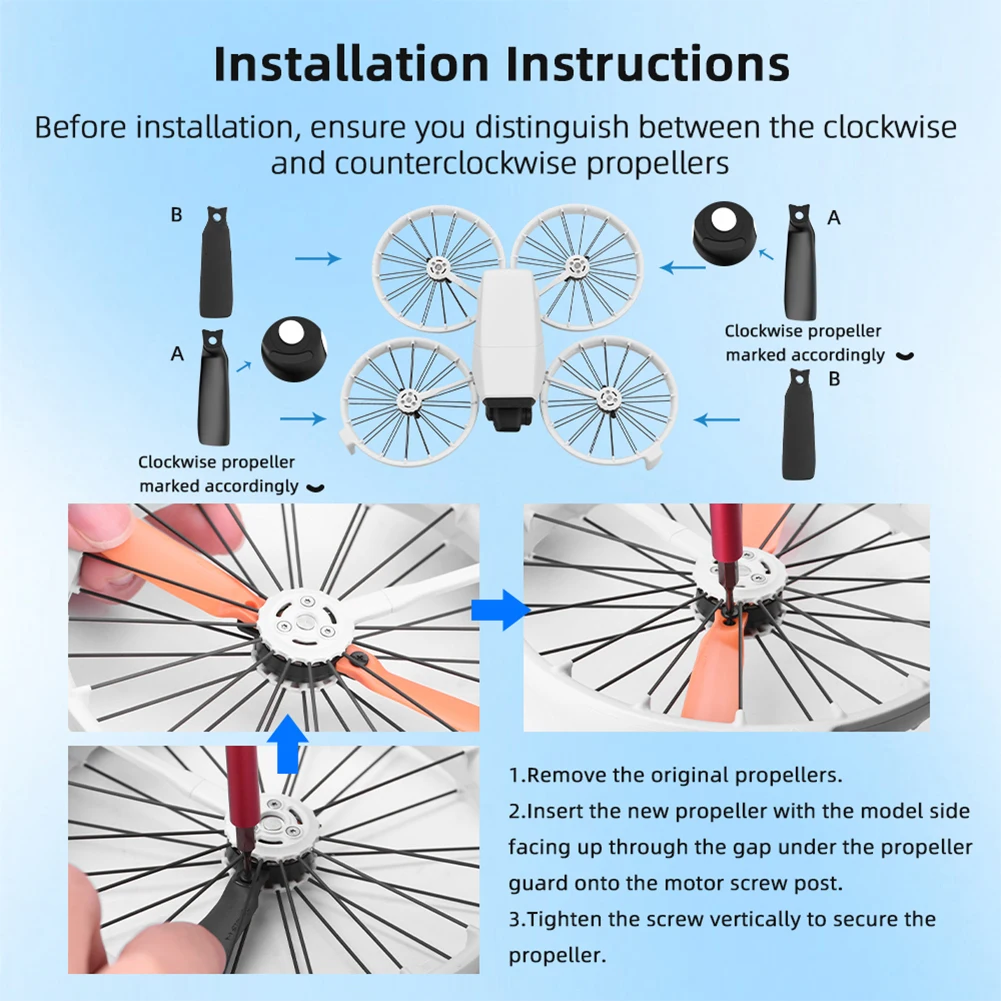 Installation Instructions

Before installation, ensure you distinguish between the clockwise and counterclockwise propellers

B

A

Clockwise propeller marked accordingly

A

Clockwise propeller marked accordingly

B

1.Remove the original propellers.

2.Insert the new propeller with the model side facing up through the gap under the propeller guard onto the motor screw post.

3.Tighten the screw vertically to secure the propeller.