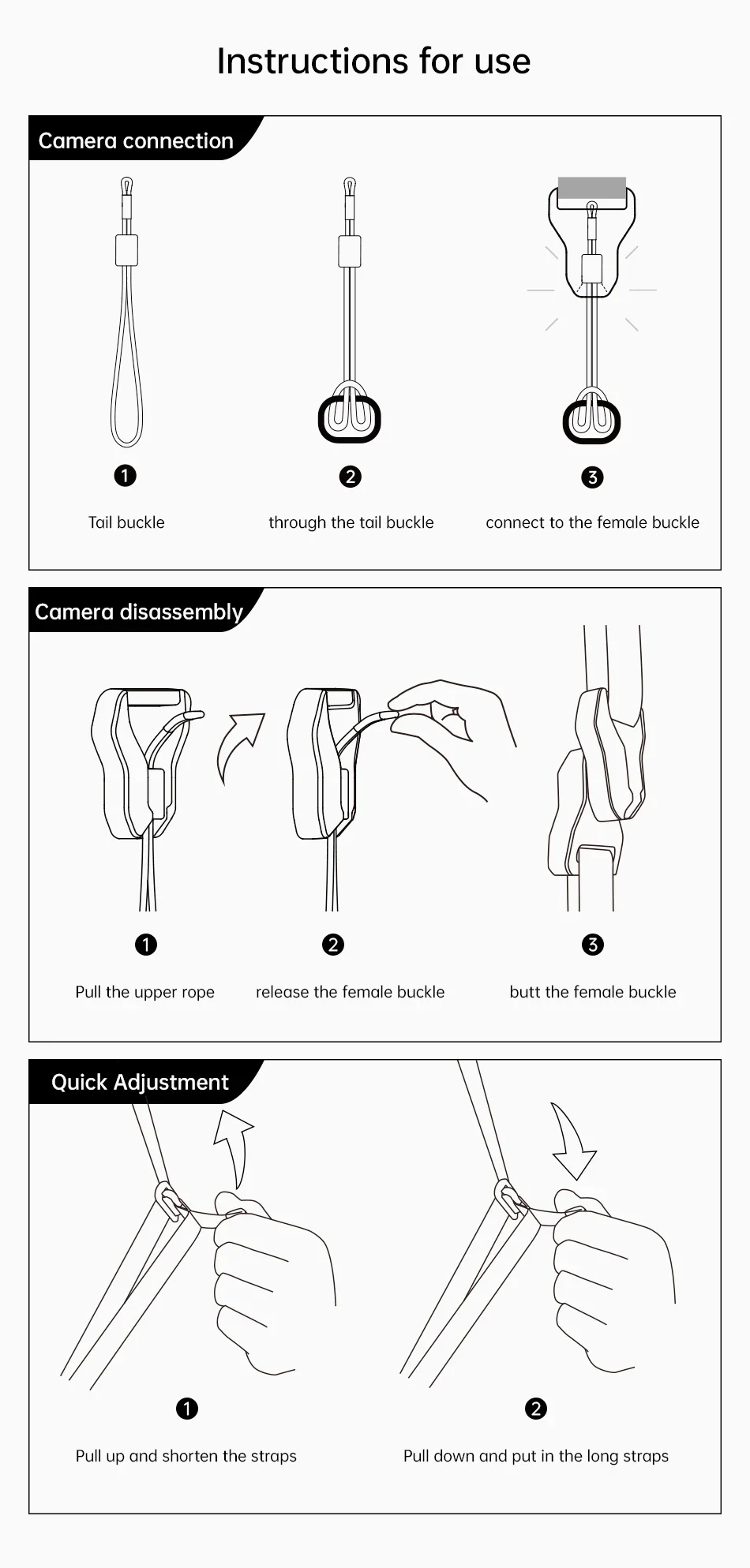 Instructions for use

Camera connection

1

Tail buckle

2

through the tail buckle

3

connect to the female buckle

Camera disassembly

1

Pull the upper rope

2

release the female buckle

3

butt the female buckle

Quick Adjustment

1

Pull up and shorten the straps

2

Pull down and put in the long straps