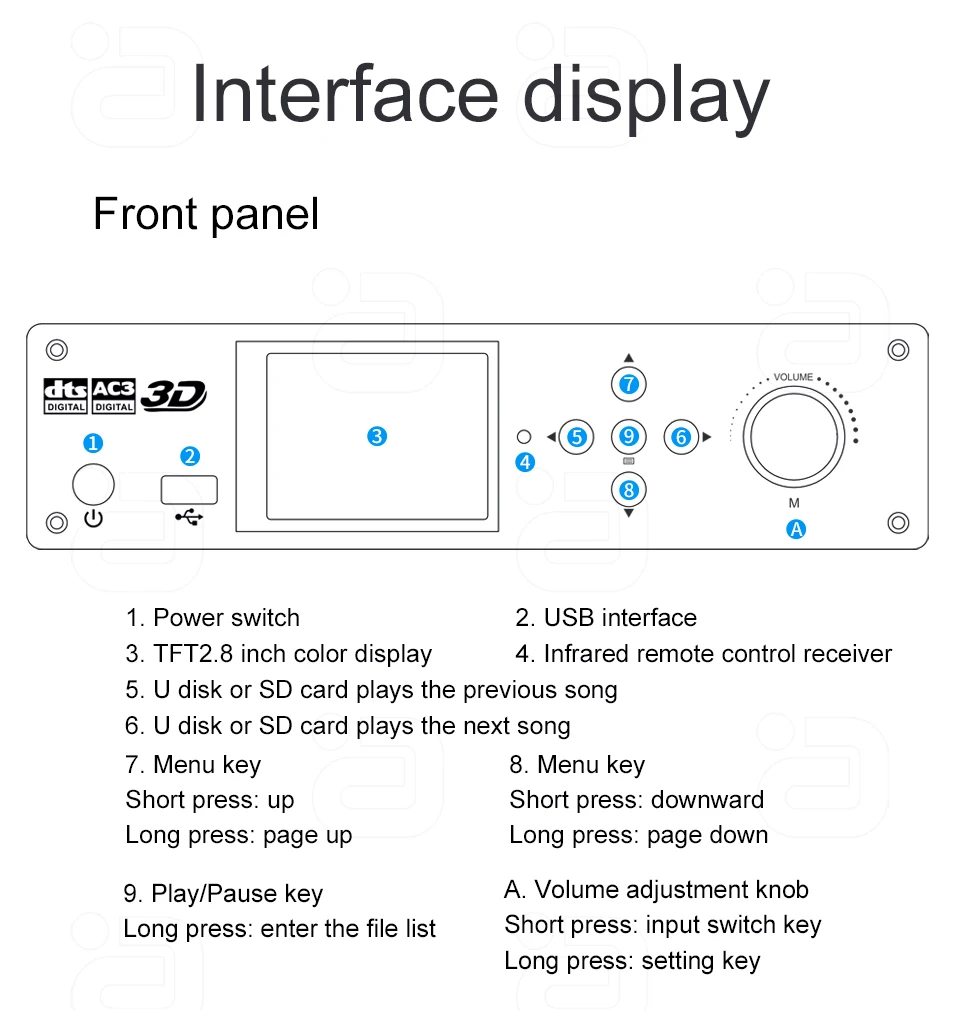 Interface display

Front panel

dts DIGITAL AC3 DIGITAL 3D

1 2 3 4 5 6 7 8 9

VOLUME

M

A

1. Power switch
2. USB interface
3. TFT2.8 inch color display
4. Infrared remote control receiver
5. U disk or SD card plays the previous song
6. U disk or SD card plays the next song

7. Menu key
Short press: up
Long press: page up

8. Menu key
Short press: downward
Long press: page down

9. Play/Pause key
Long press: enter the file list

A. Volume adjustment knob
Short press: input switch key
Long press: setting key