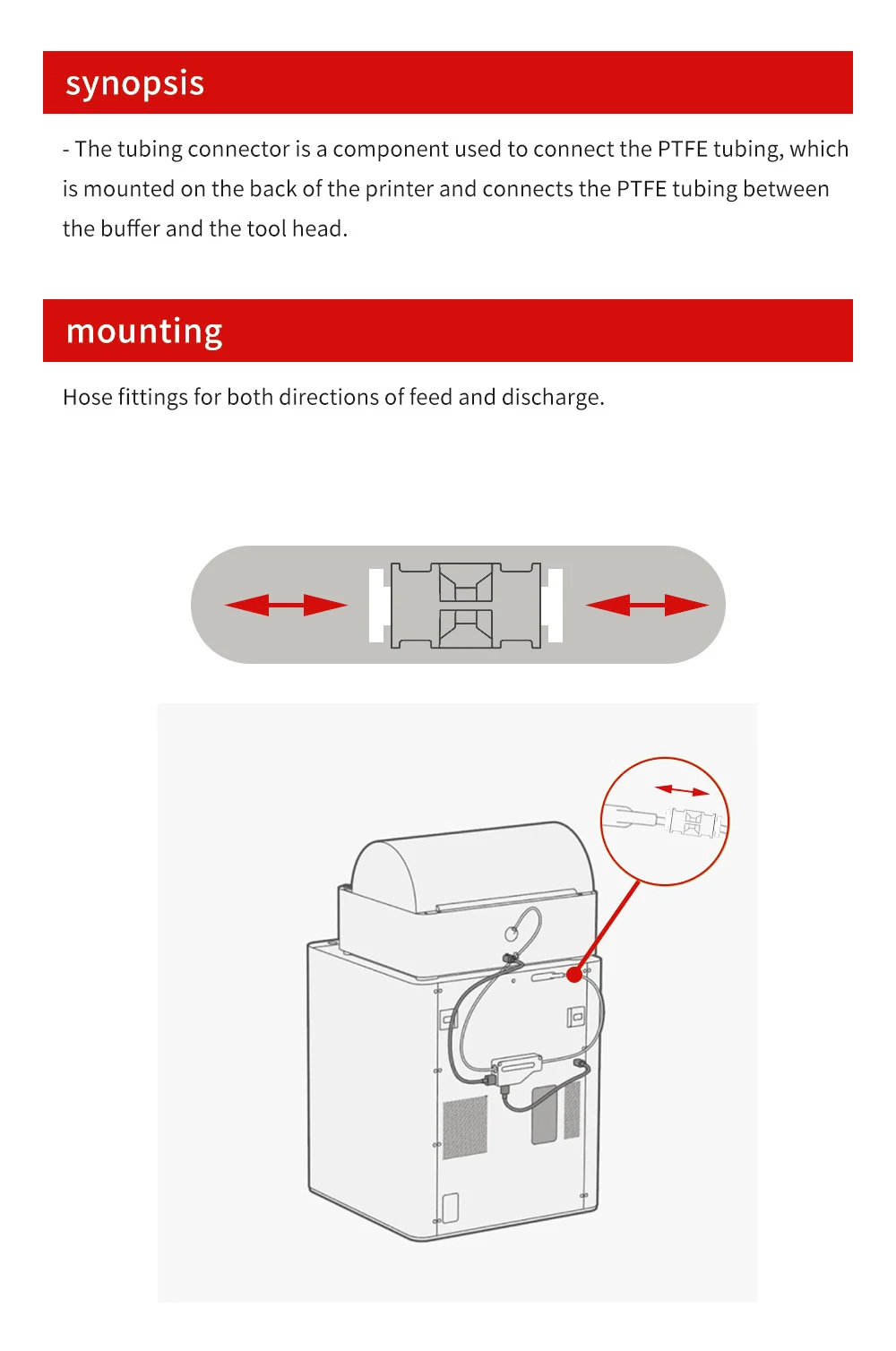 synopsis

- The tubing connector is a component used to connect the PTFE tubing, which is mounted on the back of the printer and connects the PTFE tubing between the buffer and the tool head.

mounting

Hose fittings for both directions of feed and discharge.