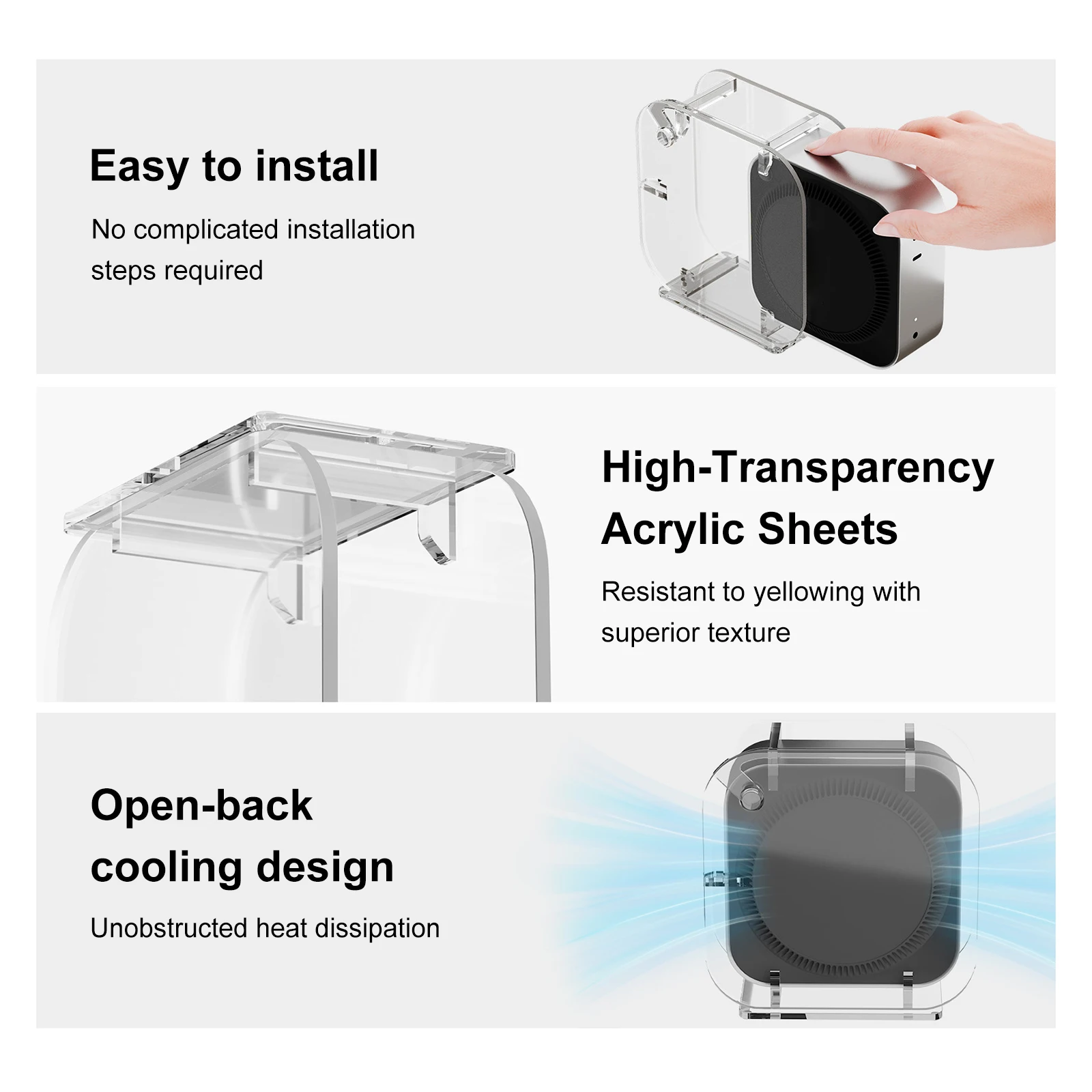 Easy to install

No complicated installation steps required

High-Transparency Acrylic Sheets

Resistant to yellowing with superior texture

Open-back cooling design

Unobstructed heat dissipation