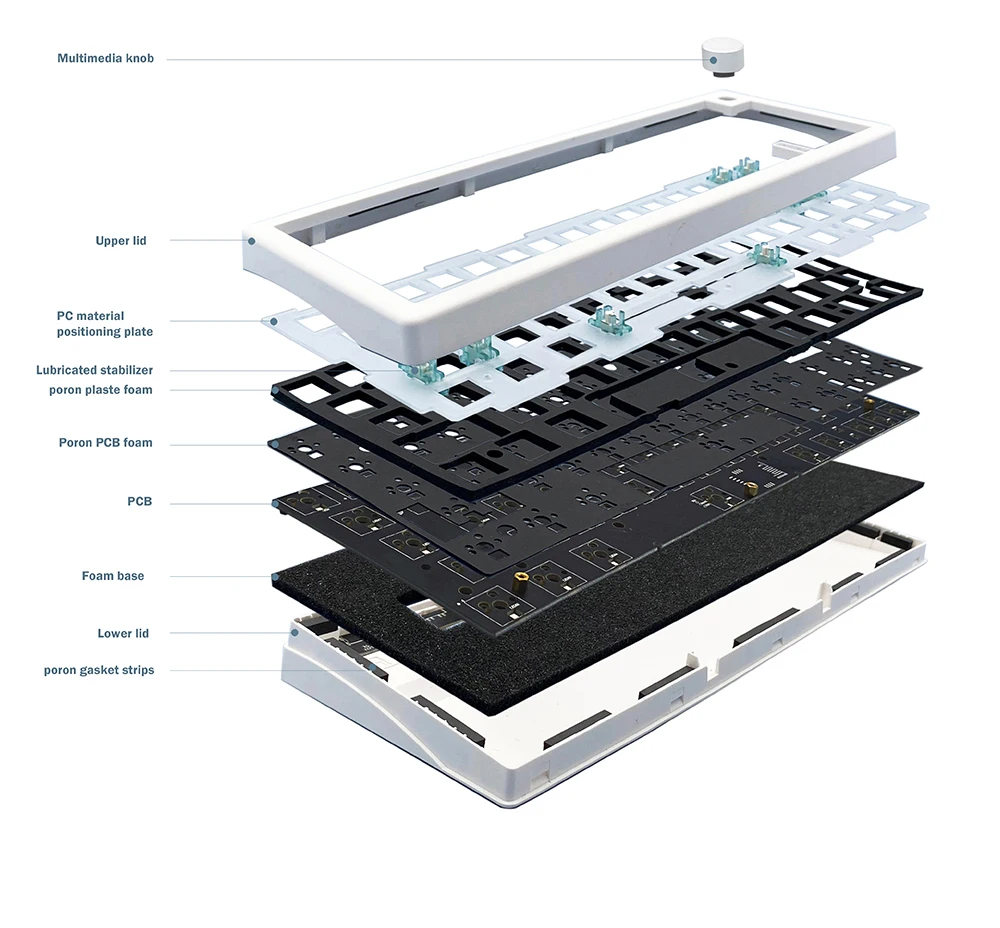 Multimedia knob

Upper lid

PC material positioning plate

Lubricated stabilizer

poron plaste foam

Poron PCB foam

PCB

Foam base

Lower lid

poron gasket strips