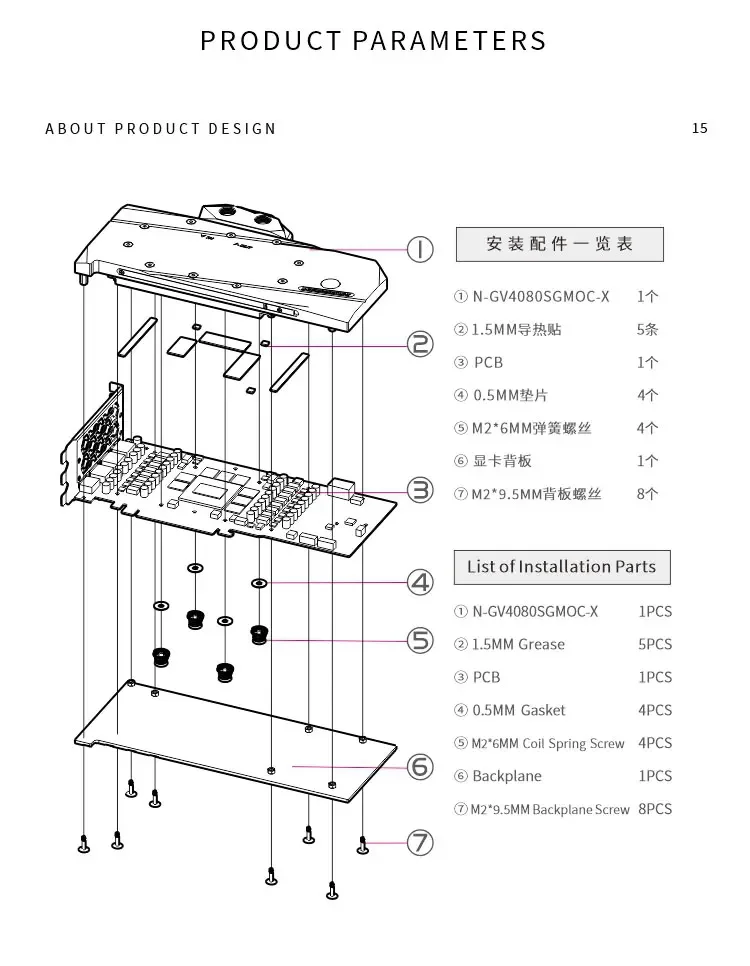 PRODUCT PARAMETERS

ABOUT PRODUCT DESIGN

15

①

②

③

④

⑤

⑥

⑦

安装配件一览表

| | |
|---|---|
| ① N-GV4080SGMOC-X | 1个 |
| ② 1.5MM导热贴 | 5条 |
| ③ PCB | 1个 |
| ④ 0.5MM垫片 | 4个 |
| ⑤ M2*6MM弹簧螺丝 | 4个 |
| ⑥ 显卡背板 | 1个 |
| ⑦ M2*9.5MM背板螺丝 | 8个 |

List of Installation Parts

| | |
|---|---|
| ① N-GV4080SGMOC-X | 1PCS |
| ② 1.5MM Grease | 5PCS |
| ③ PCB | 1PCS |
| ④ 0.5MM Gasket | 4PCS |
| ⑤ M2*6MM Coil Spring Screw | 4PCS |
| ⑥ Backplane | 1PCS |
| ⑦ M2*9.5MM Backplane Screw | 8PCS |