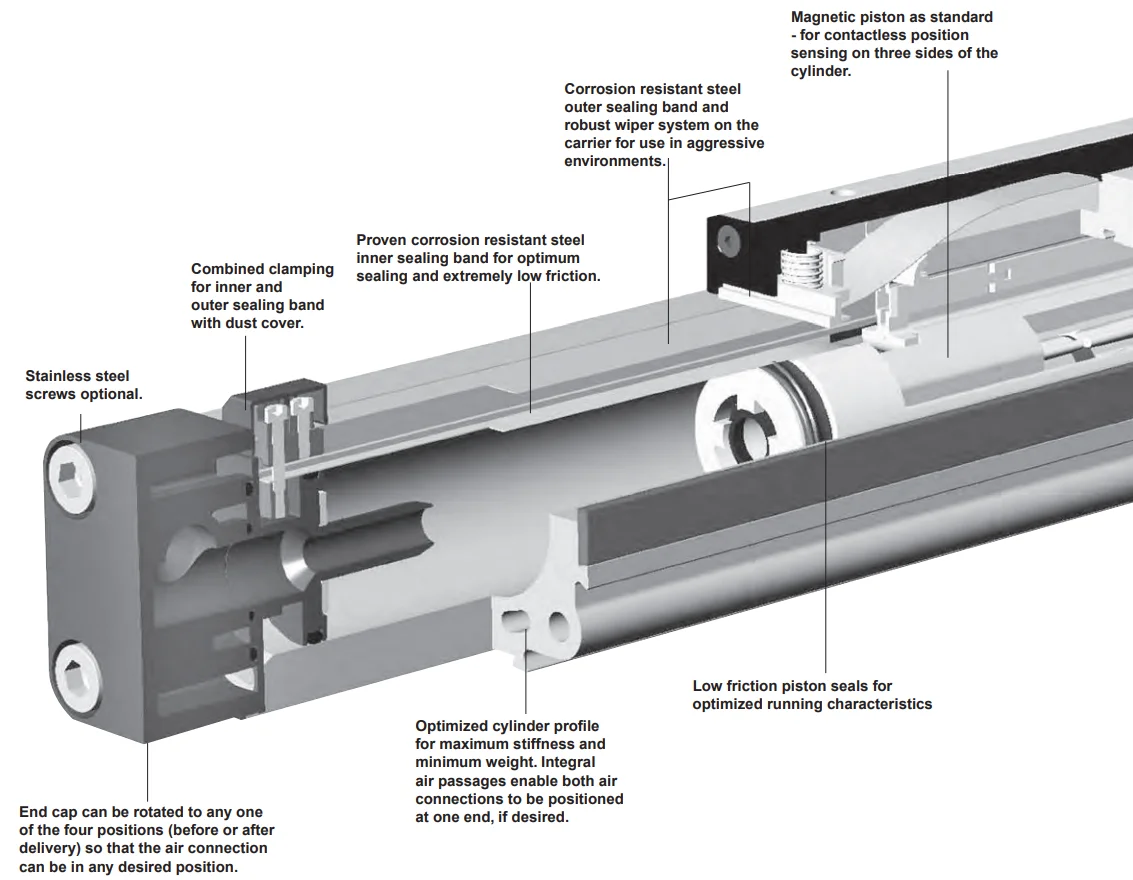 Magnetic piston as standard - for contactless position sensing on three sides of the cylinder.

Corrosion resistant steel outer sealing band and robust wiper system on the carrier for use in aggressive environments.

Proven corrosion resistant steel inner sealing band for optimum sealing and extremely low friction.

Combined clamping for inner and outer sealing band with dust cover.

Stainless steel screws optional.

Low friction piston seals for optimized running characteristics

Optimized cylinder profile for maximum stiffness and minimum weight. Integral air passages enable both air connections to be positioned at one end, if desired.

End cap can be rotated to any one of the four positions (before or after delivery) so that the air connection can be in any desired position.