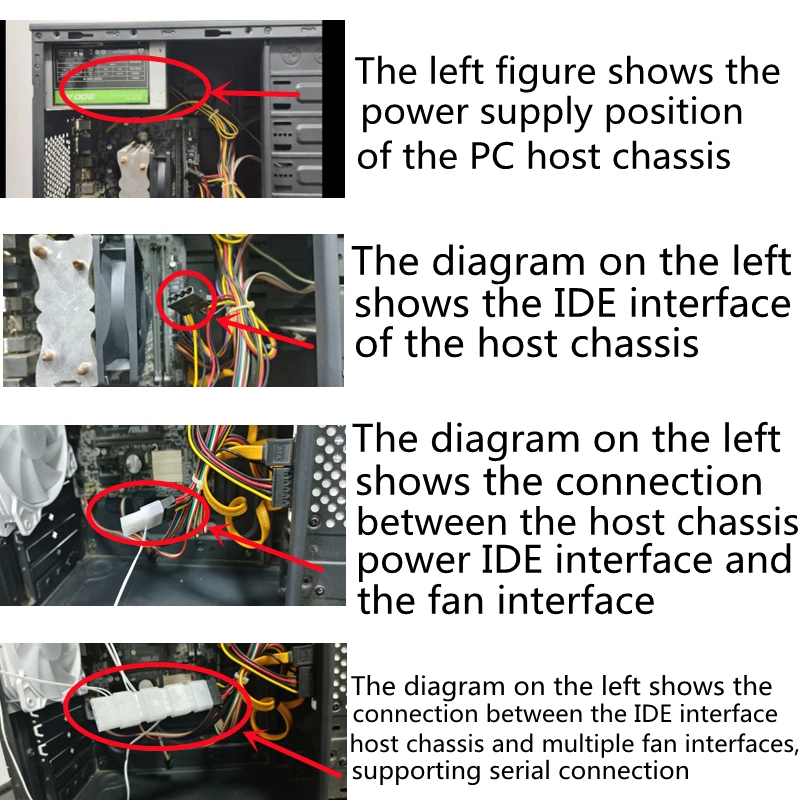 The left figure shows the power supply position of the PC host chassis

The diagram on the left shows the IDE interface of the host chassis

The diagram on the left shows the connection between the host chassis power IDE interface and the fan interface

The diagram on the left shows the connection between the IDE interface host chassis and multiple fan interfaces, supporting serial connection