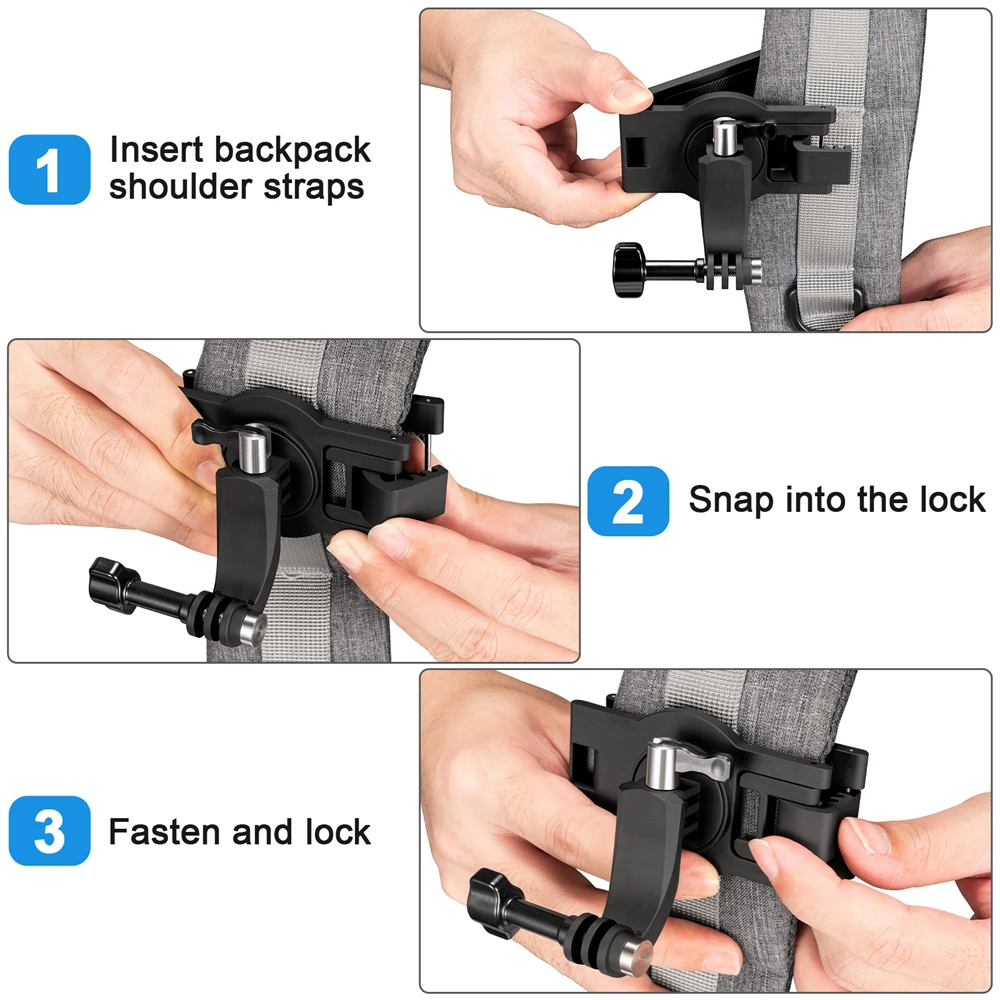 1 Insert backpack shoulder straps

2 Snap into the lock

3 Fasten and lock