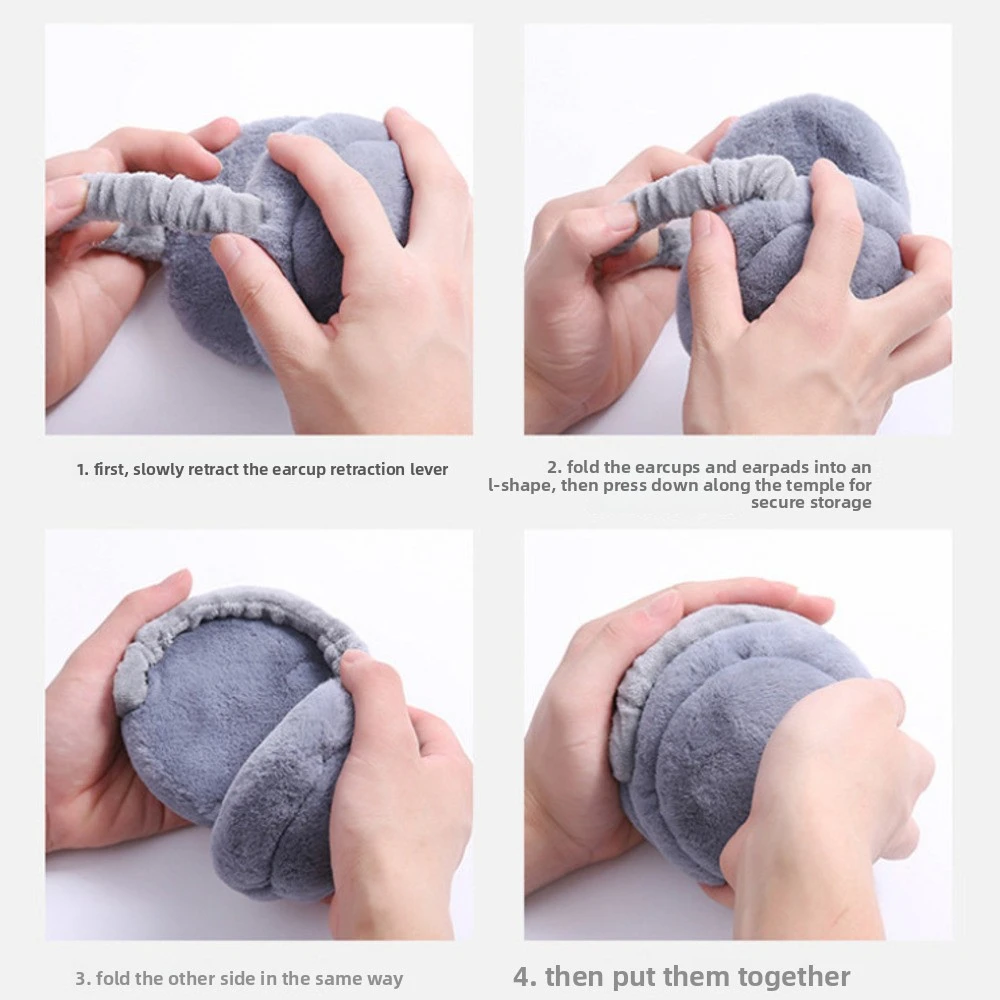 1. first, slowly retract the earcup retraction lever

2. fold the earcups and earpads into an l-shape, then press down along the temple for secure storage

3. fold the other side in the same way

4. then put them together