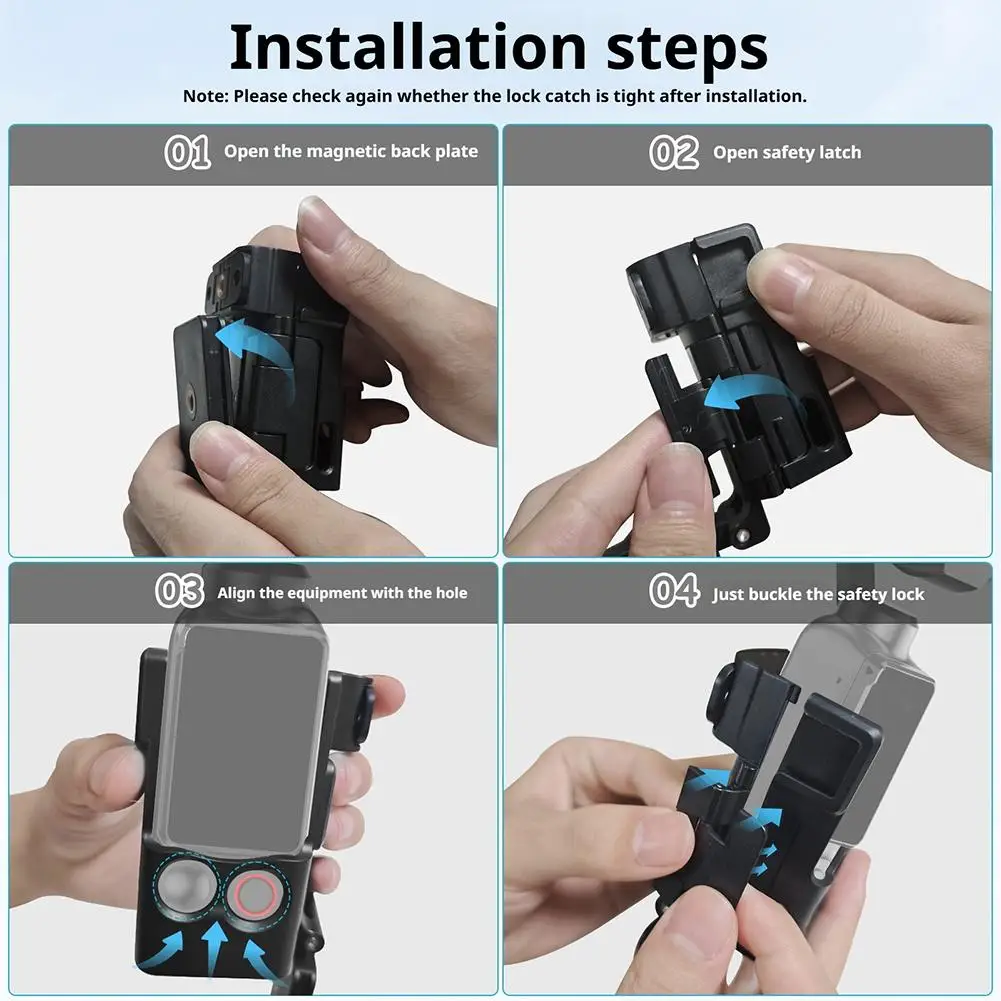 Installation steps

Note: Please check again whether the lock catch is tight after installation.

01 Open the magnetic back plate

02 Open safety latch

03 Align the equipment with the hole

04 Just buckle the safety lock