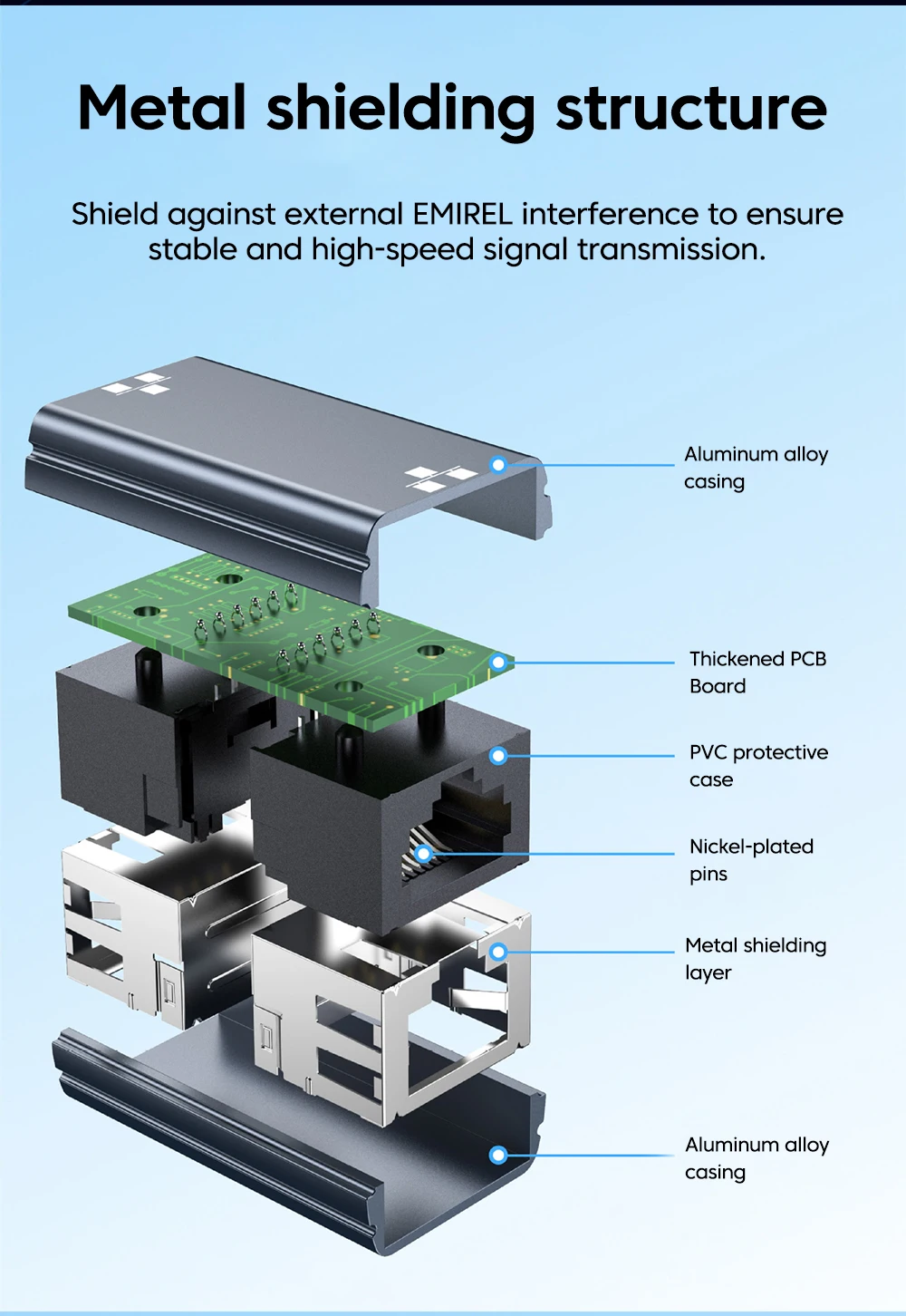 Metal shielding structure

Shield against external EMIREL interference to ensure stable and high-speed signal transmission.

Aluminum alloy casing

Thickened PCB Board

PVC protective case

Nickel-plated pins

Metal shielding layer

Aluminum alloy casing