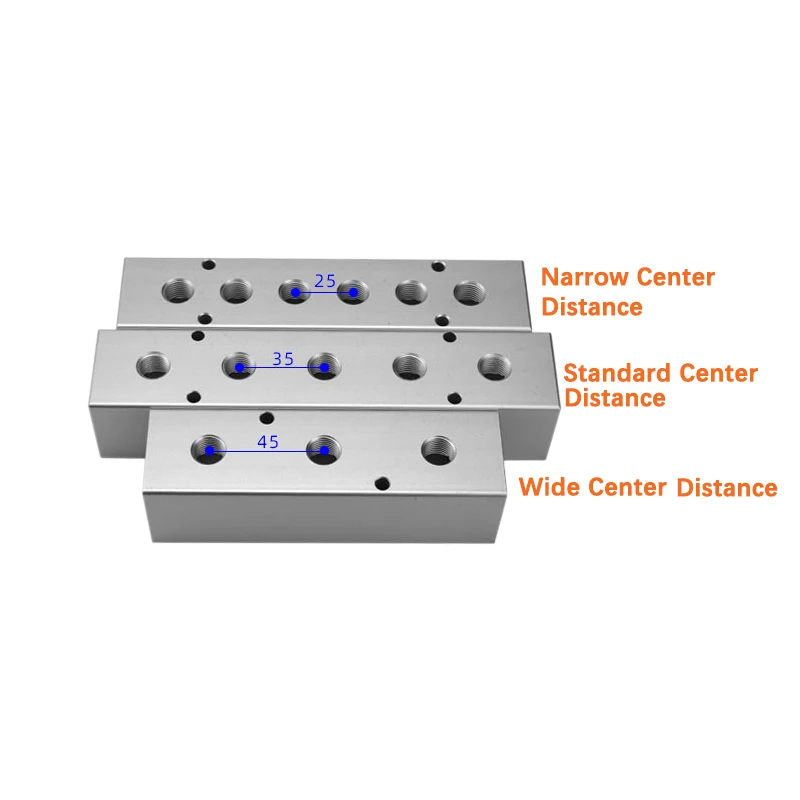 25

Narrow Center Distance

35

Standard Center Distance

45

Wide Center Distance