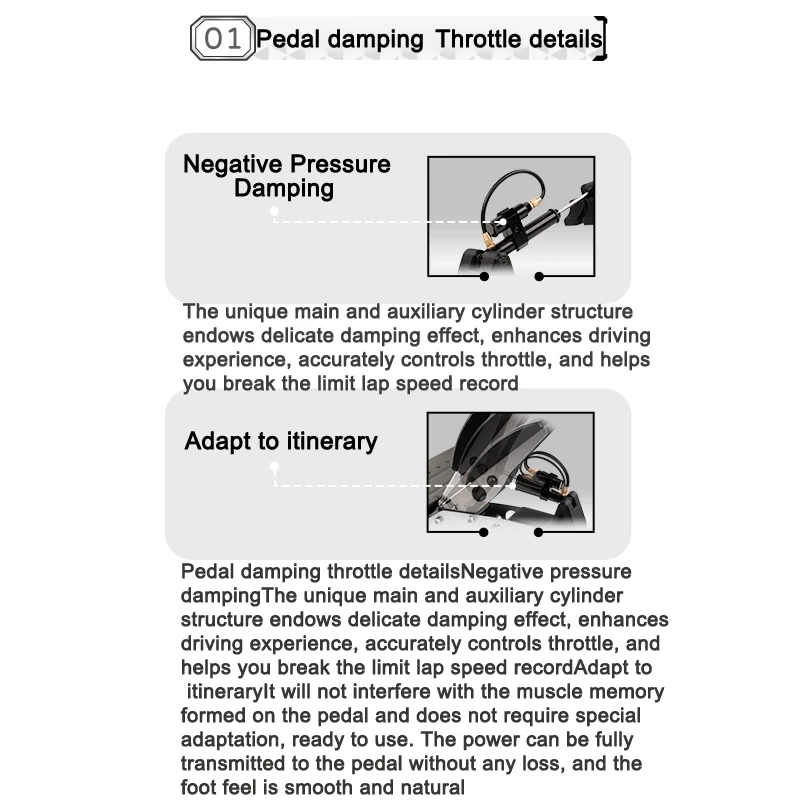 01 Pedal damping Throttle details

Negative Pressure Damping

The unique main and auxiliary cylinder structure endows delicate damping effect, enhances driving experience, accurately controls throttle, and helps you break the limit lap speed record

Adapt to itinerary

Pedal damping throttle detailsNegative pressure dampingThe unique main and auxiliary cylinder structure endows delicate damping effect, enhances driving experience, accurately controls throttle, and helps you break the limit lap speed recordAdapt to itineraryIt will not interfere with the muscle memory formed on the pedal and does not require special adaptation, ready to use. The power can be fully transmitted to the pedal without any loss, and the foot feel is smooth and natural