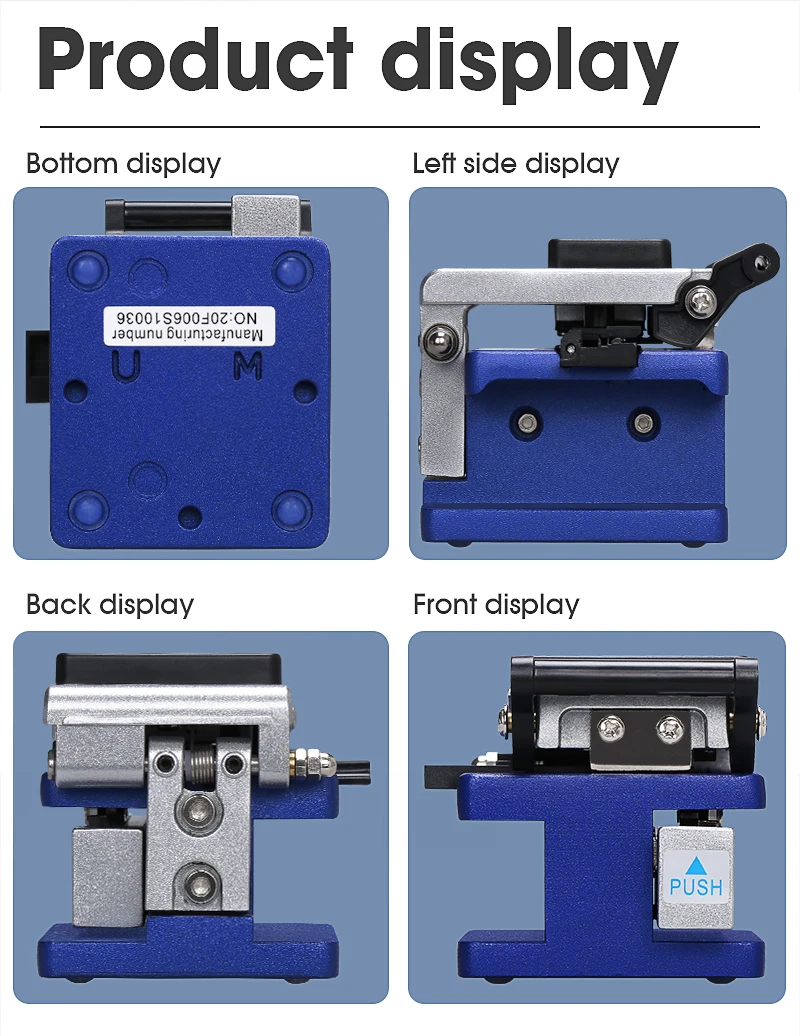 Product display

Bottom display

Manufacturing number
NO:20F006S10036

U M

Left side display

Back display

Front display

PUSH