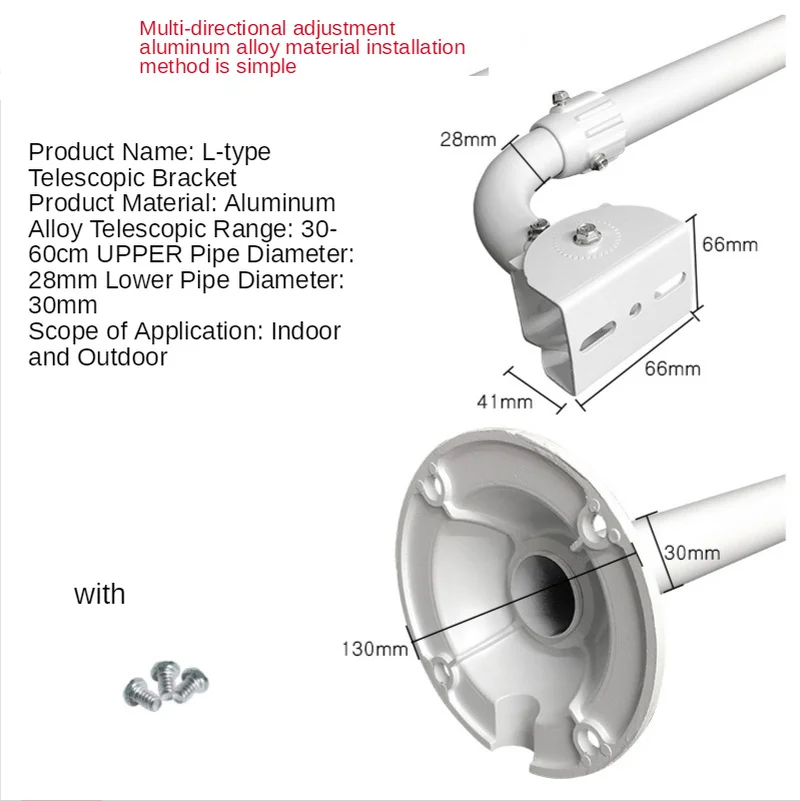 Multi-directional adjustment
aluminum alloy material installation
method is simple

Product Name: L-type Telescopic Bracket
Product Material: Aluminum Alloy Telescopic Range: 30-60cm UPPER Pipe Diameter: 28mm Lower Pipe Diameter: 30mm
Scope of Application: Indoor and Outdoor

28mm
66mm
66mm
41mm

with

30mm
130mm