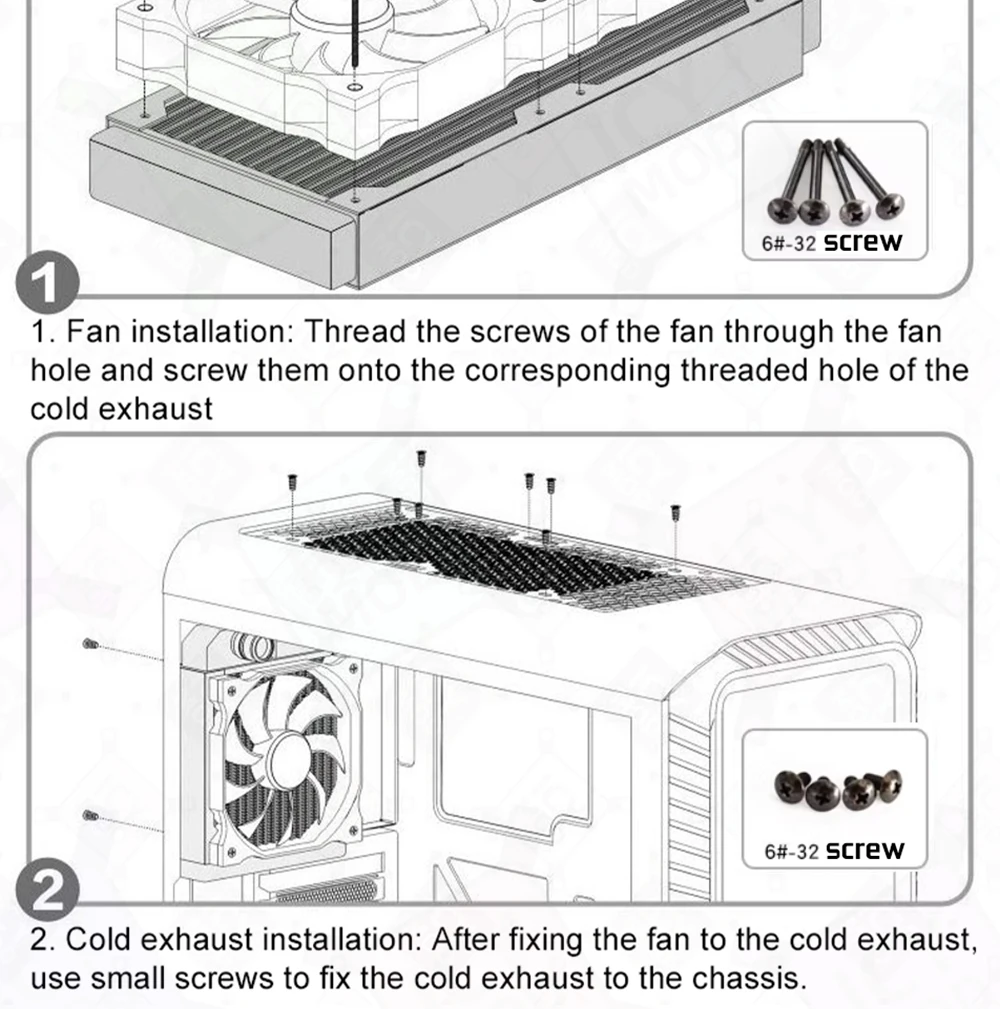 6#-32 screw

1

1. Fan installation: Thread the screws of the fan through the fan hole and screw them onto the corresponding threaded hole of the cold exhaust

6#-32 screw

2

2. Cold exhaust installation: After fixing the fan to the cold exhaust, use small screws to fix the cold exhaust to the chassis.