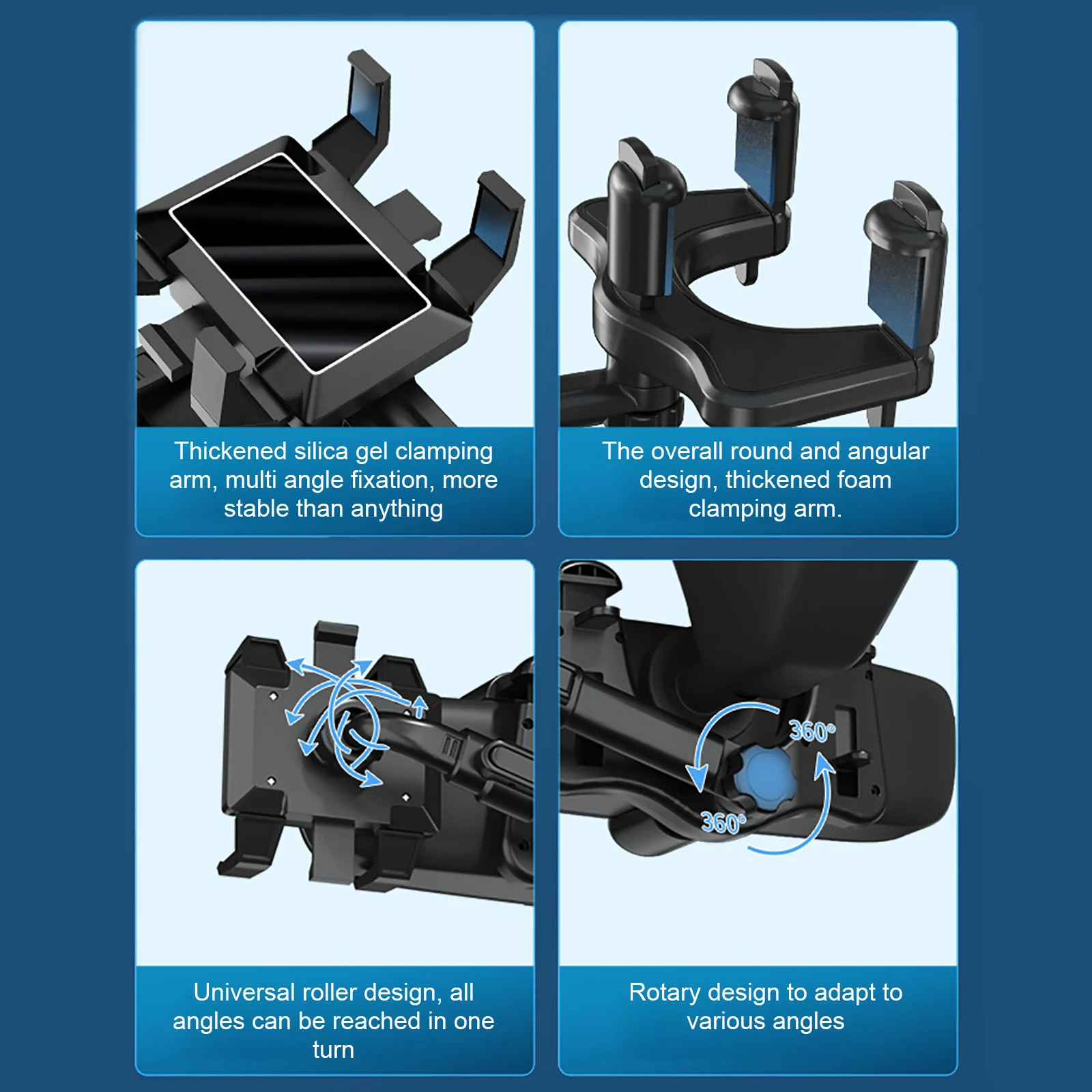 Thickened silica gel clamping arm, multi angle fixation, more stable than anything

The overall round and angular design, thickened foam clamping arm.

Universal roller design, all angles can be reached in one turn

360°

360°

Rotary design to adapt to various angles