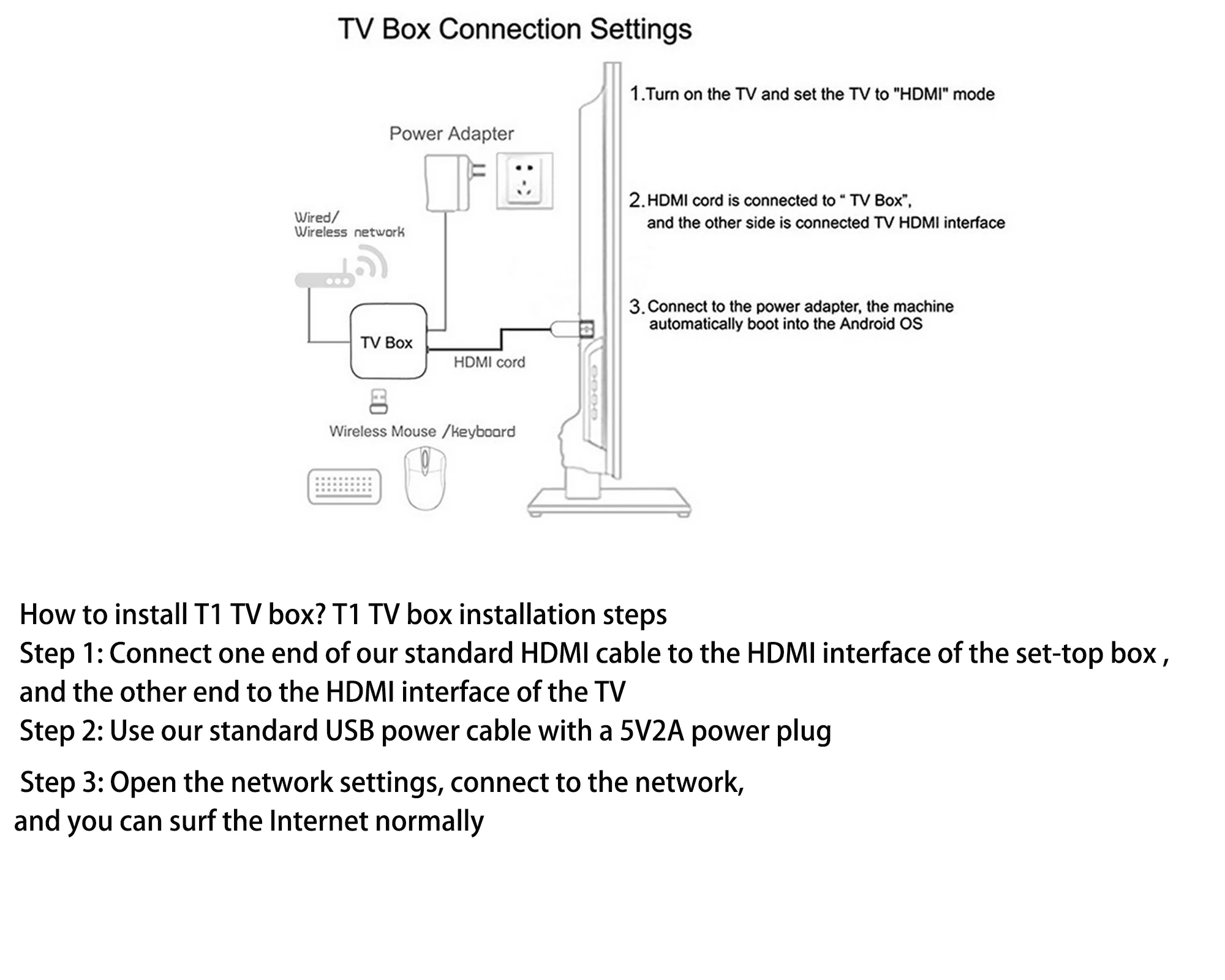 TV Box Connection Settings

Power Adapter

Wired/
Wireless network

TV Box

HDMI cord

Wireless Mouse /keyboard

1.Turn on the TV and set the TV to "HDMI" mode

2.HDMI cord is connected to " TV Box",
and the other side is connected TV HDMI interface

3.Connect to the power adapter, the machine
automatically boot into the Android OS

How to install T1 TV box? T1 TV box installation steps
Step 1: Connect one end of our standard HDMI cable to the HDMI interface of the set-top box , and the other end to the HDMI interface of the TV
Step 2: Use our standard USB power cable with a 5V2A power plug

Step 3: Open the network settings, connect to the network,
and you can surf the Internet normally