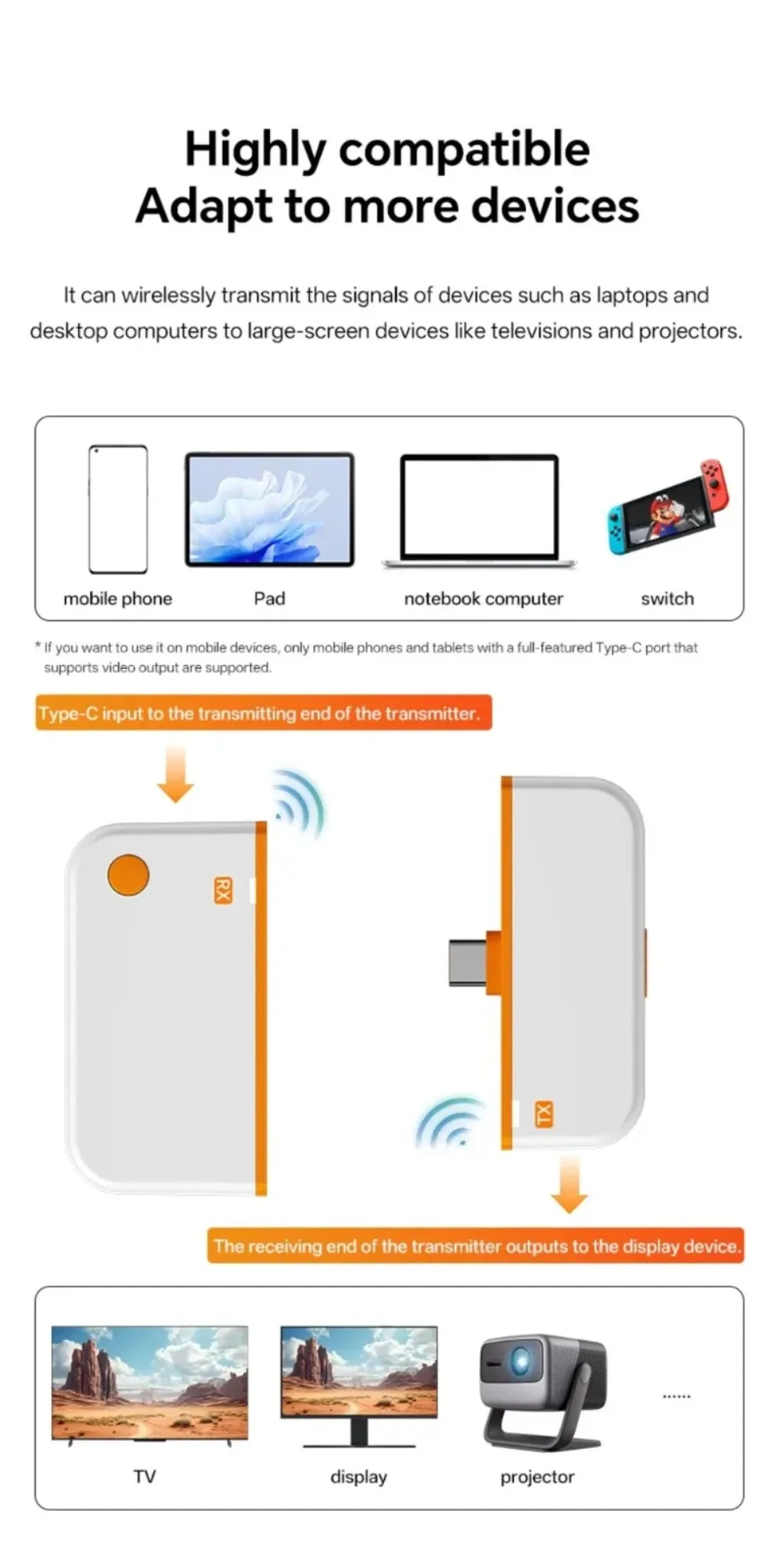 Highly compatible
Adapt to more devices

It can wirelessly transmit the signals of devices such as laptops and desktop computers to large-screen devices like televisions and projectors.

mobile phone

Pad

notebook computer

switch

* If you want to use it on mobile devices, only mobile phones and tablets with a full-featured Type-C port that supports video output are supported.

Type-C input to the transmitting end of the transmitter.

RX

TX

The receiving end of the transmitter outputs to the display device.

TV

display

projector

......