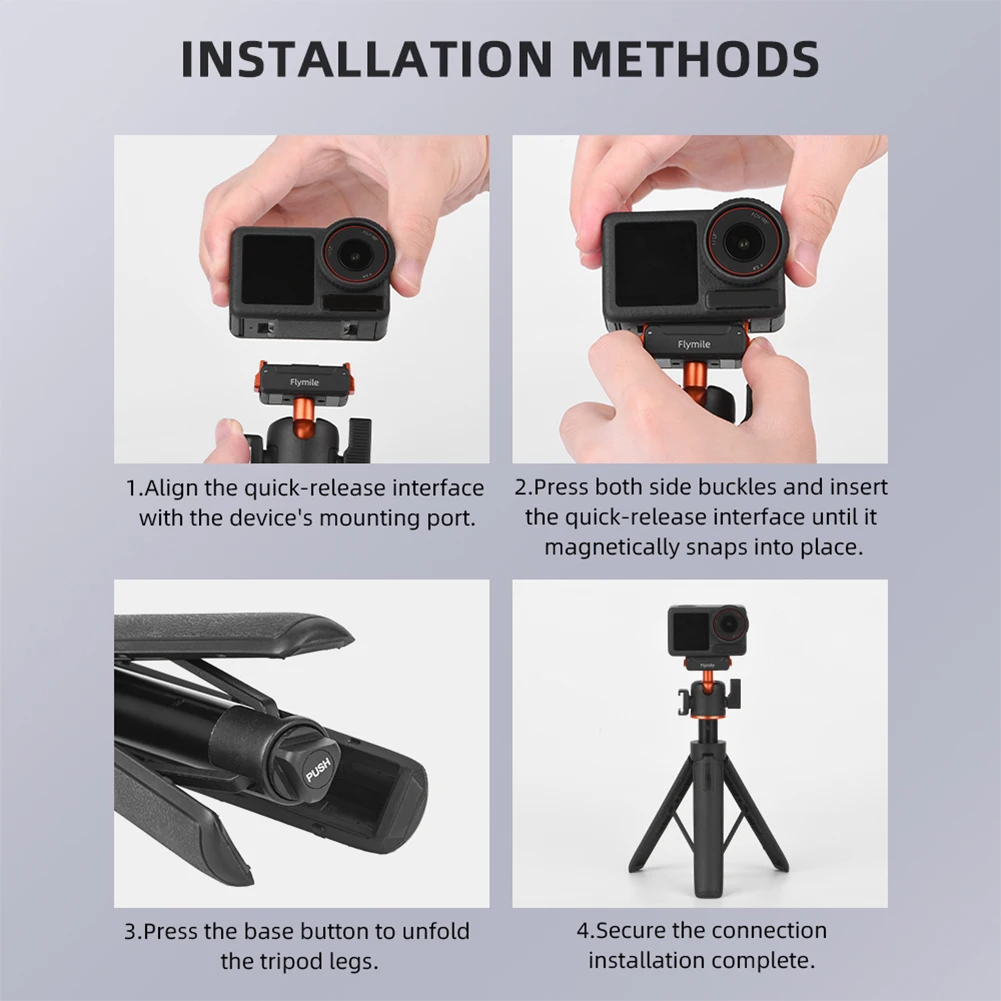 INSTALLATION METHODS

Flymile

1.Align the quick-release interface with the device's mounting port.

Flymile

2.Press both side buckles and insert the quick-release interface until it magnetically snaps into place.

PUSH

3.Press the base button to unfold the tripod legs.

Flymile

4.Secure the connection installation complete.