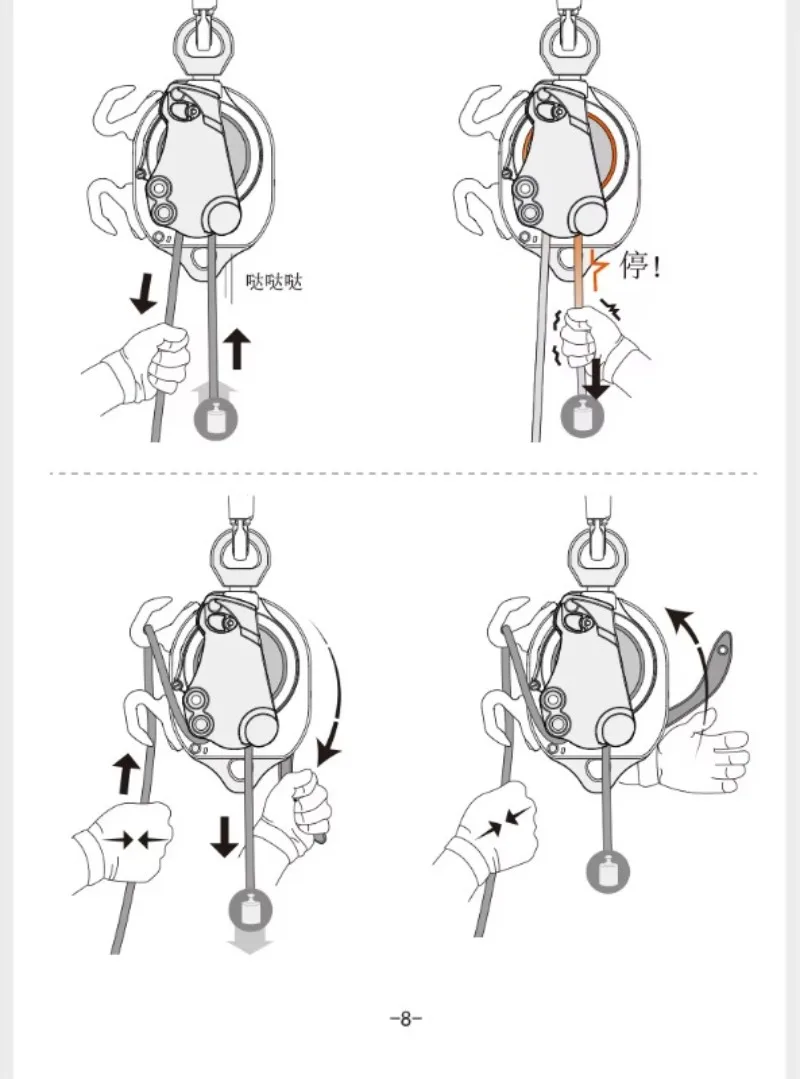 哒哒哒

停!

-8-