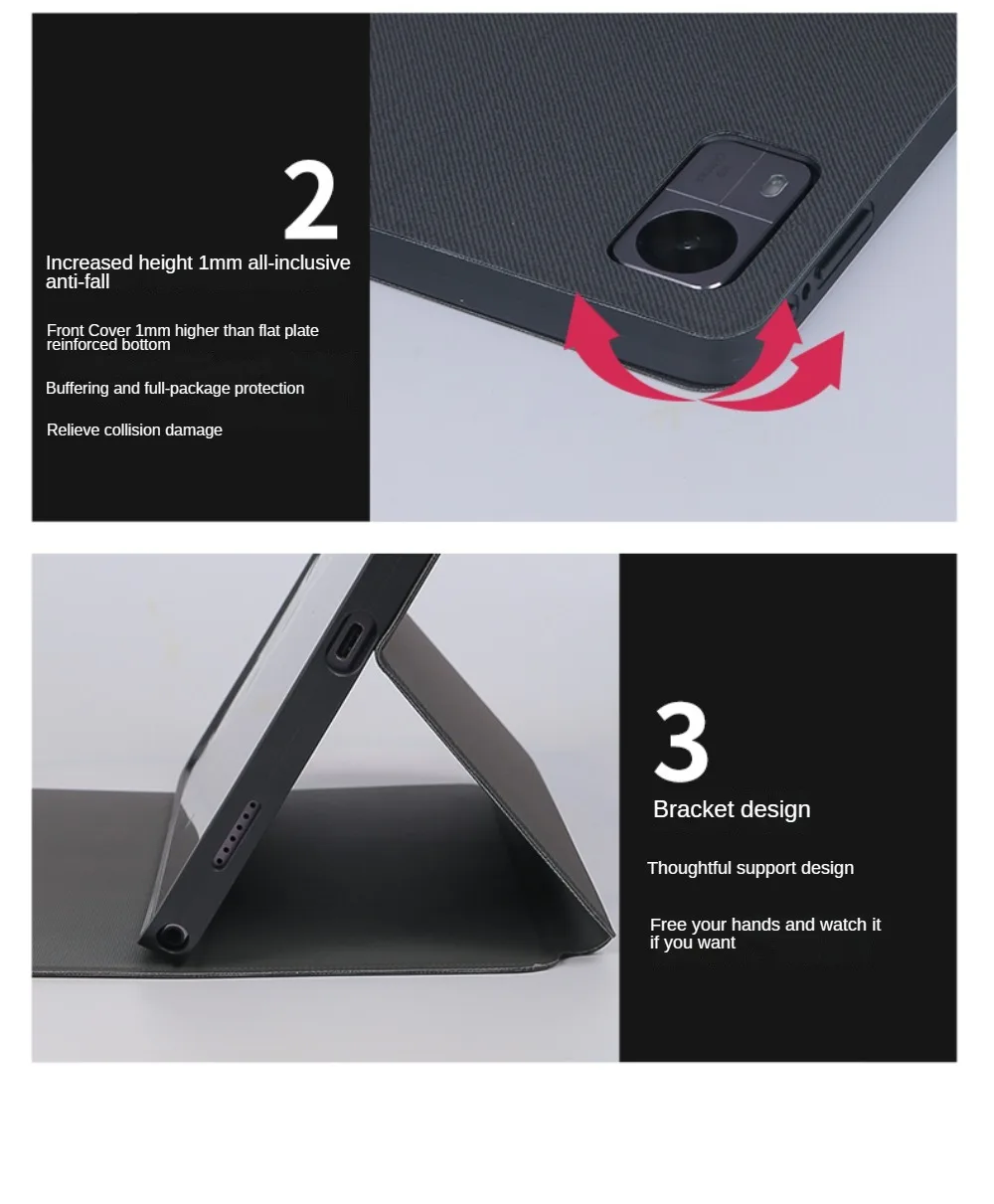 2

Increased height 1mm all-inclusive anti-fall

Front Cover 1mm higher than flat plate reinforced bottom

Buffering and full-package protection

Relieve collision damage

3

Bracket design

Thoughtful support design

Free your hands and watch it if you want