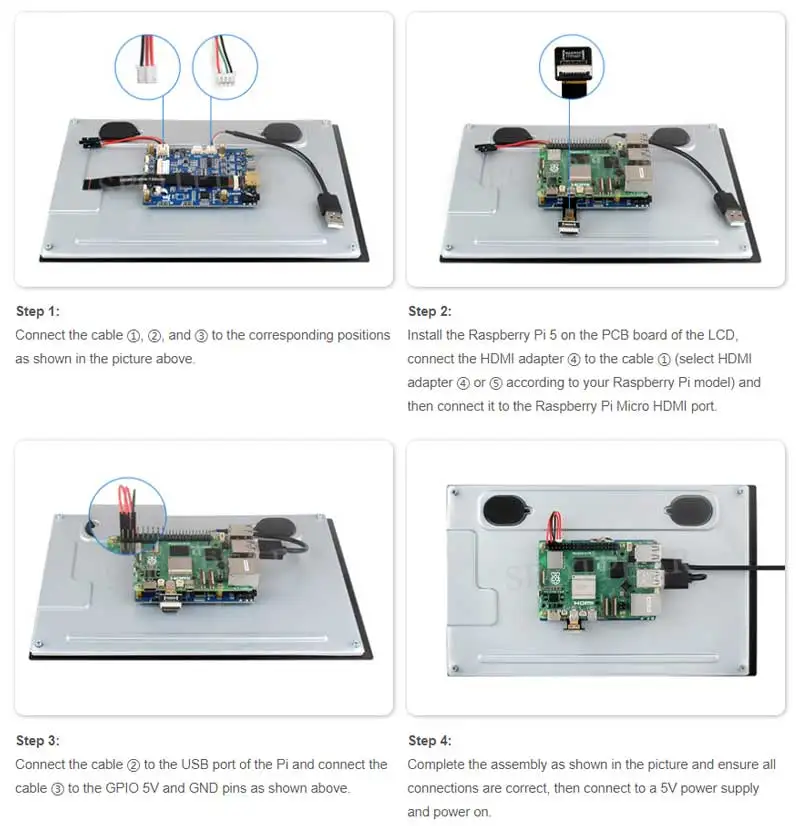 Step 1:
Connect the cable ①, ②, and ③ to the corresponding positions as shown in the picture above.

Step 2:
Install the Raspberry Pi 5 on the PCB board of the LCD, connect the HDMI adapter ④ to the cable ① (select HDMI adapter ④ or ⑤ according to your Raspberry Pi model) and then connect it to the Raspberry Pi Micro HDMI port.

Step 3:
Connect the cable ② to the USB port of the Pi and connect the cable ③ to the GPIO 5V and GND pins as shown above.

Step 4:
Complete the assembly as shown in the picture and ensure all connections are correct, then connect to a 5V power supply and power on.