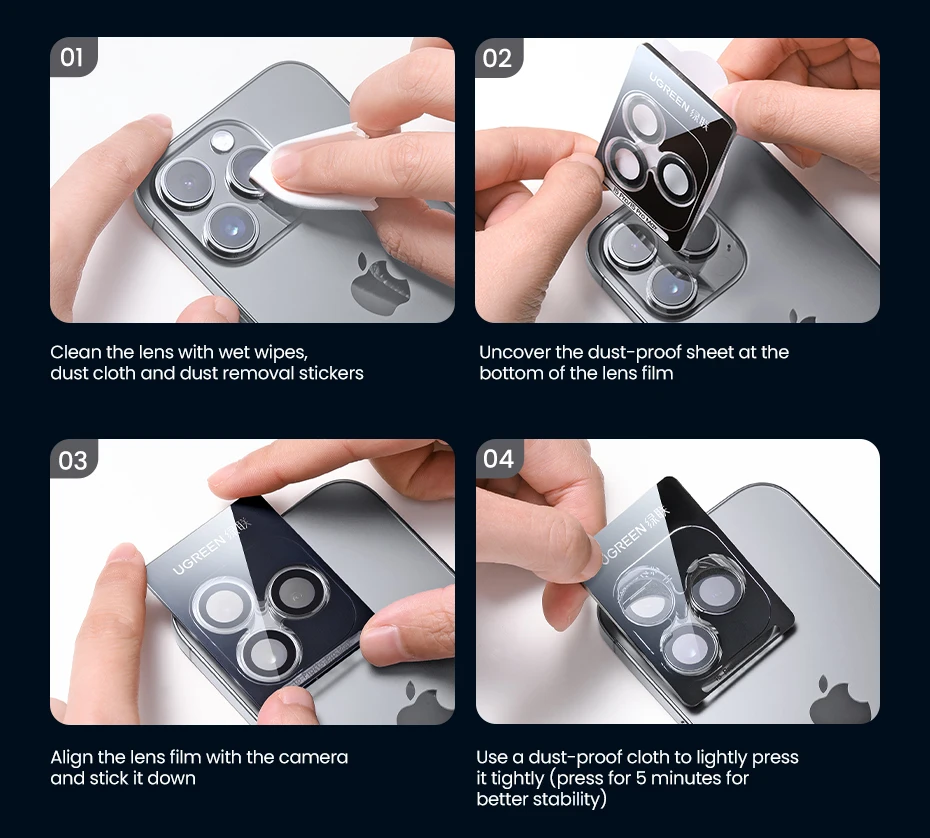 01

Clean the lens with wet wipes, dust cloth and dust removal stickers

02

UGREEN 绿联

Uncover the dust-proof sheet at the bottom of the lens film

03

UGREEN 绿联

Align the lens film with the camera and stick it down

04

UGREEN 绿联

Use a dust-proof cloth to lightly press it tightly (press for 5 minutes for better stability)