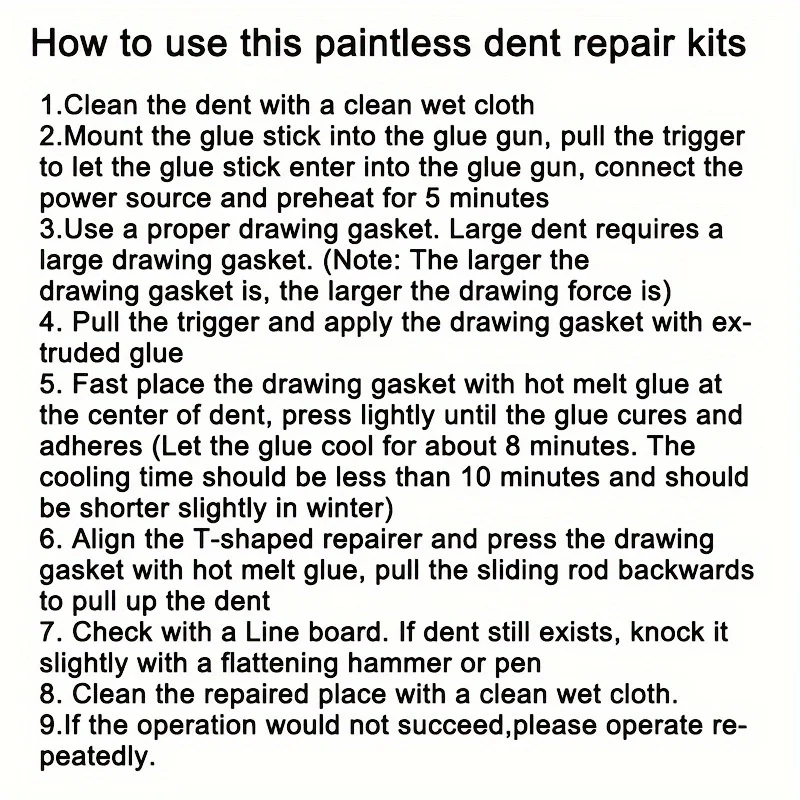 How to use this paintless dent repair kits

1.Clean the dent with a clean wet cloth
2.Mount the glue stick into the glue gun, pull the trigger to let the glue stick enter into the glue gun, connect the power source and preheat for 5 minutes
3.Use a proper drawing gasket. Large dent requires a large drawing gasket. (Note: The larger the drawing gasket is, the larger the drawing force is)
4. Pull the trigger and apply the drawing gasket with extruded glue
5. Fast place the drawing gasket with hot melt glue at the center of dent, press lightly until the glue cures and adheres (Let the glue cool for about 8 minutes. The cooling time should be less than 10 minutes and should be shorter slightly in winter)
6. Align the T-shaped repairer and press the drawing gasket with hot melt glue, pull the sliding rod backwards to pull up the dent
7. Check with a Line board. If dent still exists, knock it slightly with a flattening hammer or pen
8. Clean the repaired place with a clean wet cloth.
9.If the operation would not succeed,please operate repeatedly.