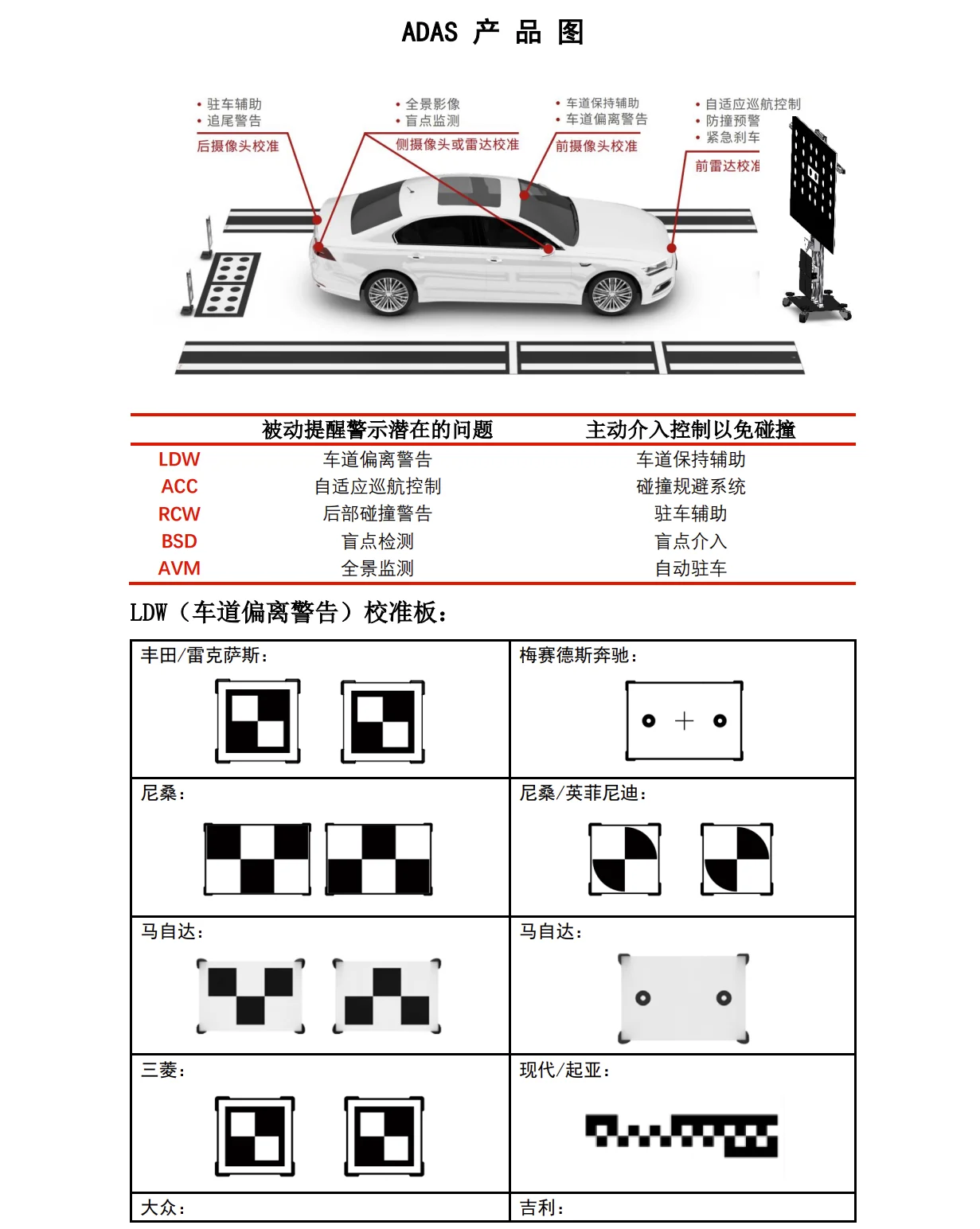 ADAS 产 品 图

• 驻车辅助
• 追尾警告
后摄像头校准

• 全景影像
• 盲点监测
侧摄像头或雷达校准

• 车道保持辅助
• 车道偏离警告
前摄像头校准

• 自适应巡航控制
• 防撞预警
• 紧急刹车
前雷达校准

| | 被动提醒警示潜在的问题 | 主动介入控制以免碰撞 |
|---|---|---|
| LDW | 车道偏离警告 | 车道保持辅助 |
| ACC | 自适应巡航控制 | 碰撞规避系统 |
| RCW | 后部碰撞警告 | 驻车辅助 |
| BSD | 盲点检测 | 盲点介入 |
| AVM | 全景监测 | 自动驻车 |

LDW（车道偏离警告）校准板：

| 丰田/雷克萨斯： | 梅赛德斯奔驰： |
|---|---|
| 尼桑： | 尼桑/英菲尼迪： |
| 马自达： | 马自达： |
| 三菱： | 现代/起亚： |
| 大众： | 吉利： |