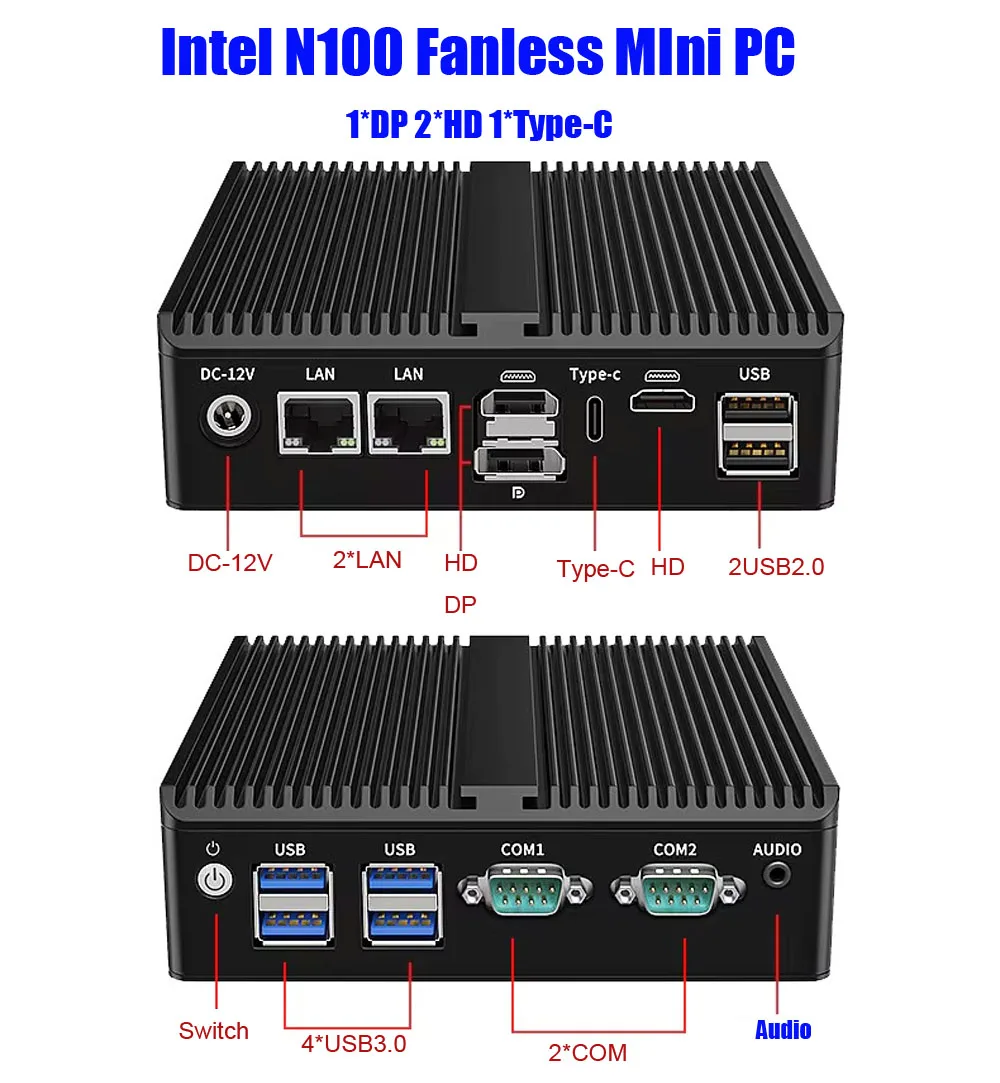 Intel N100 Fanless MIni PC

1*DP 2*HD 1*Type-C

DC-12V LAN LAN Type-c USB

DC-12V 2*LAN HD DP Type-C HD 2USB2.0

USB USB COM1 COM2 AUDIO

Switch 4*USB3.0 2*COM Audio