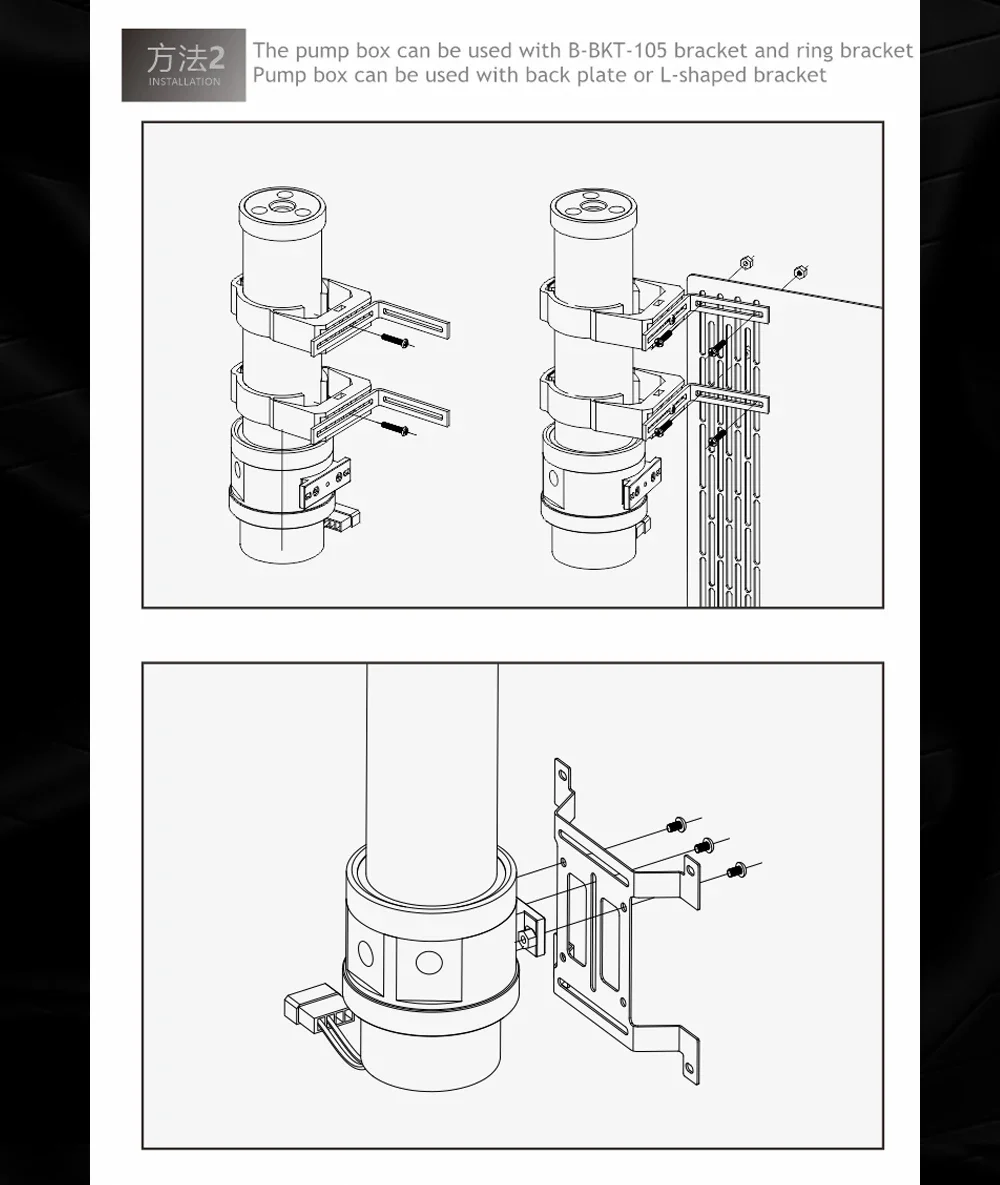 方法2
INSTALLATION

The pump box can be used with B-BKT-105 bracket and ring bracket
Pump box can be used with back plate or L-shaped bracket