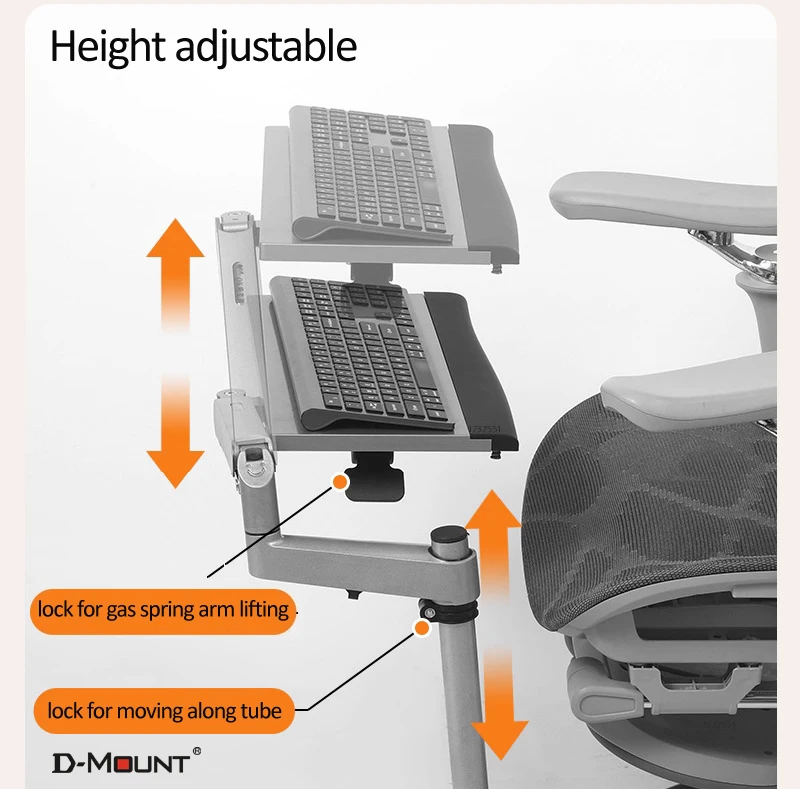 Height adjustable

lock for gas spring arm lifting

lock for moving along tube

D-MOUNT®